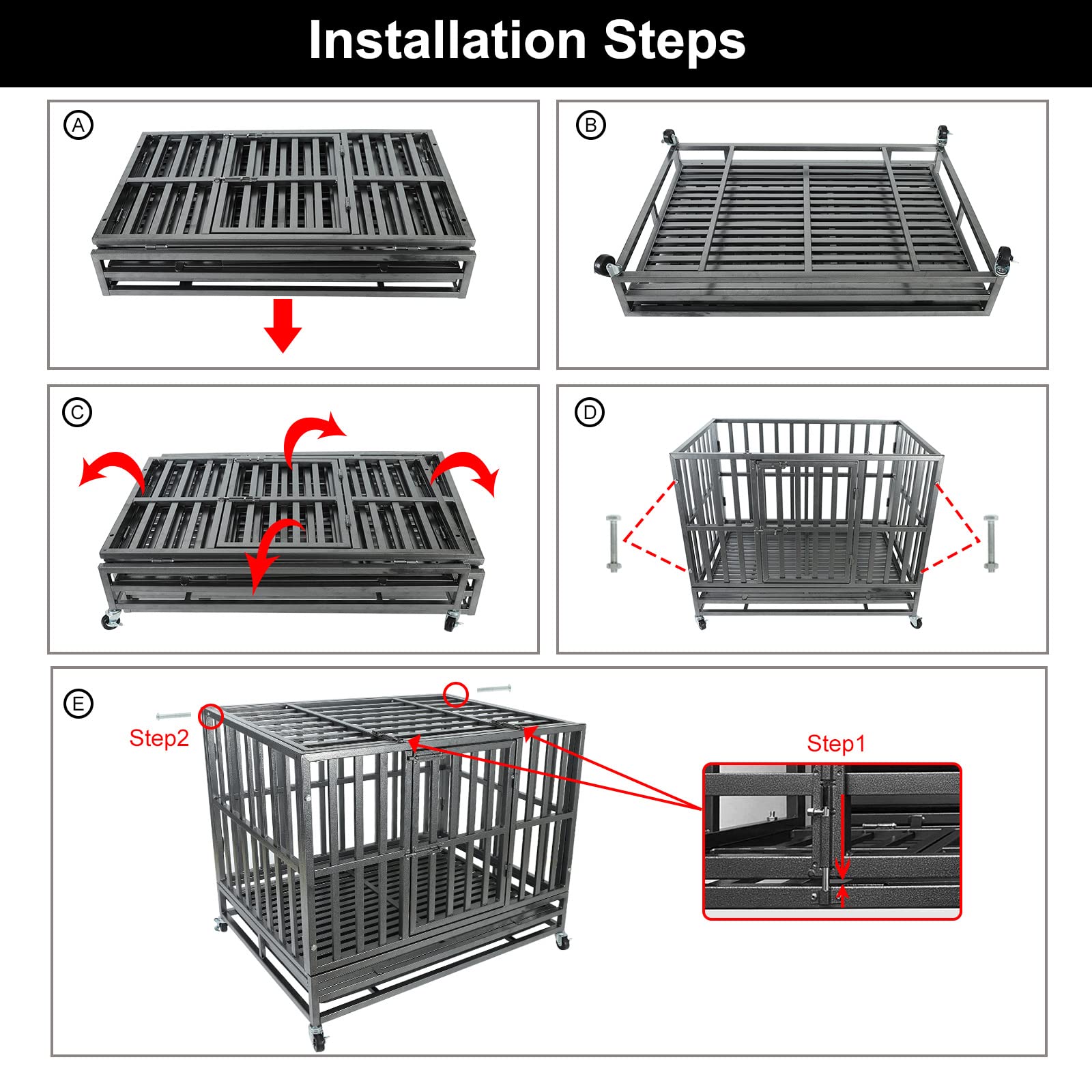 Installation Steps

A

B

C

D

E

Step2

Step1