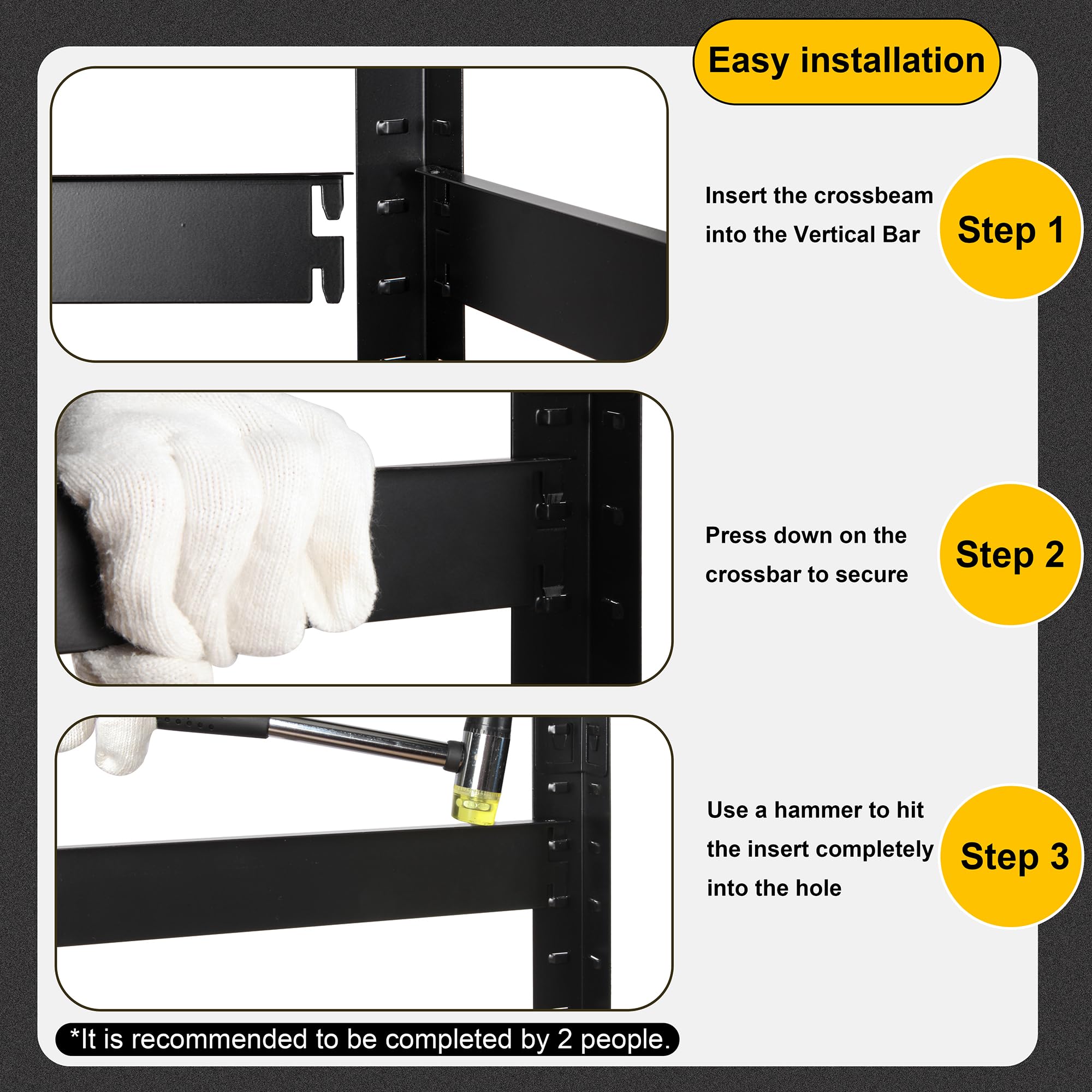 Easy installation

Insert the crossbeam into the Vertical Bar

Step 1

Press down on the crossbar to secure

Step 2

Use a hammer to hit the insert completely into the hole

Step 3

*It is recommended to be completed by 2 people.