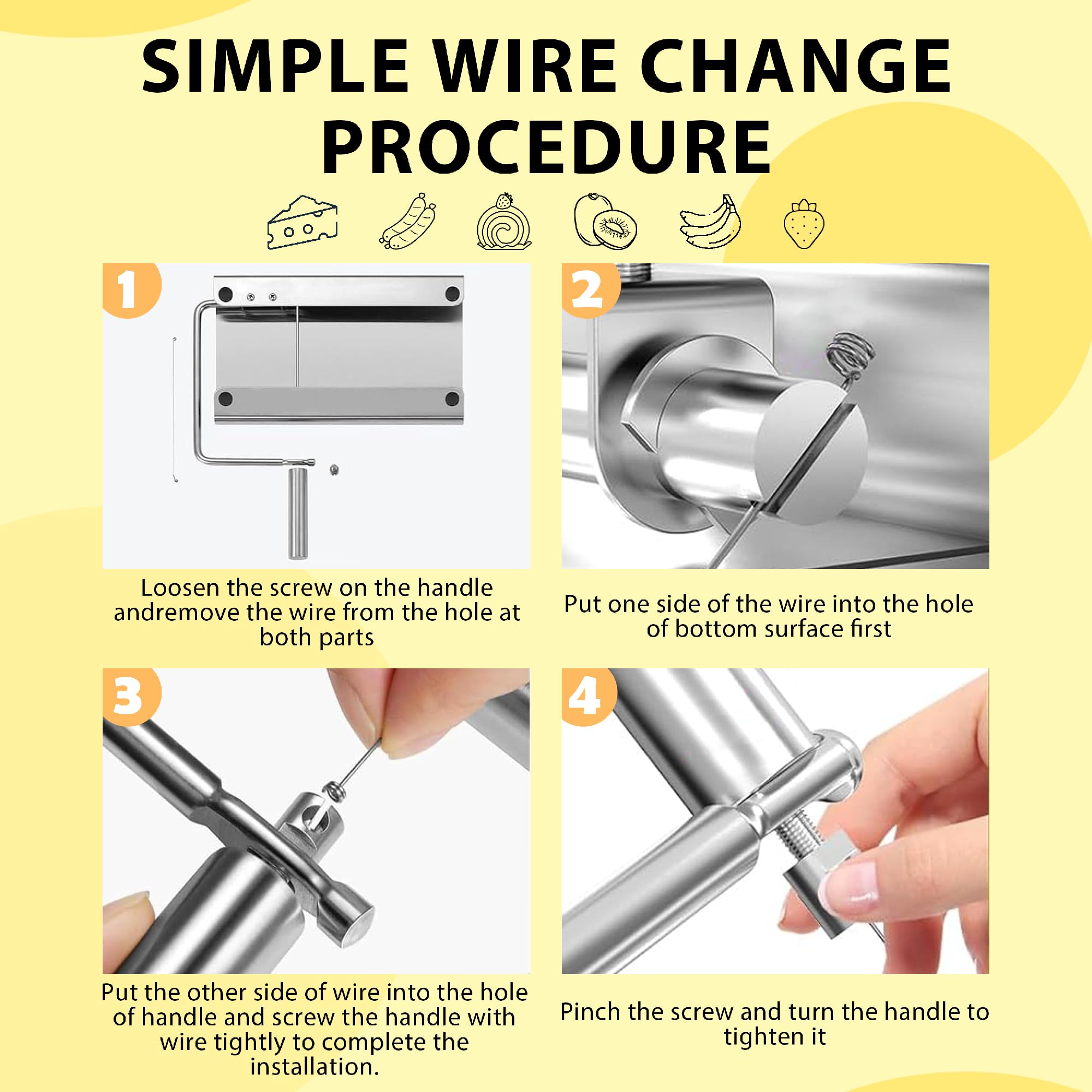 SIMPLE WIRE CHANGE PROCEDURE

1

Loosen the screw on the handle andremove the wire from the hole at both parts

2

Put one side of the wire into the hole of bottom surface first

3

Put the other side of wire into the hole of handle and screw the handle with wire tightly to complete the installation.

4

Pinch the screw and turn the handle to tighten it