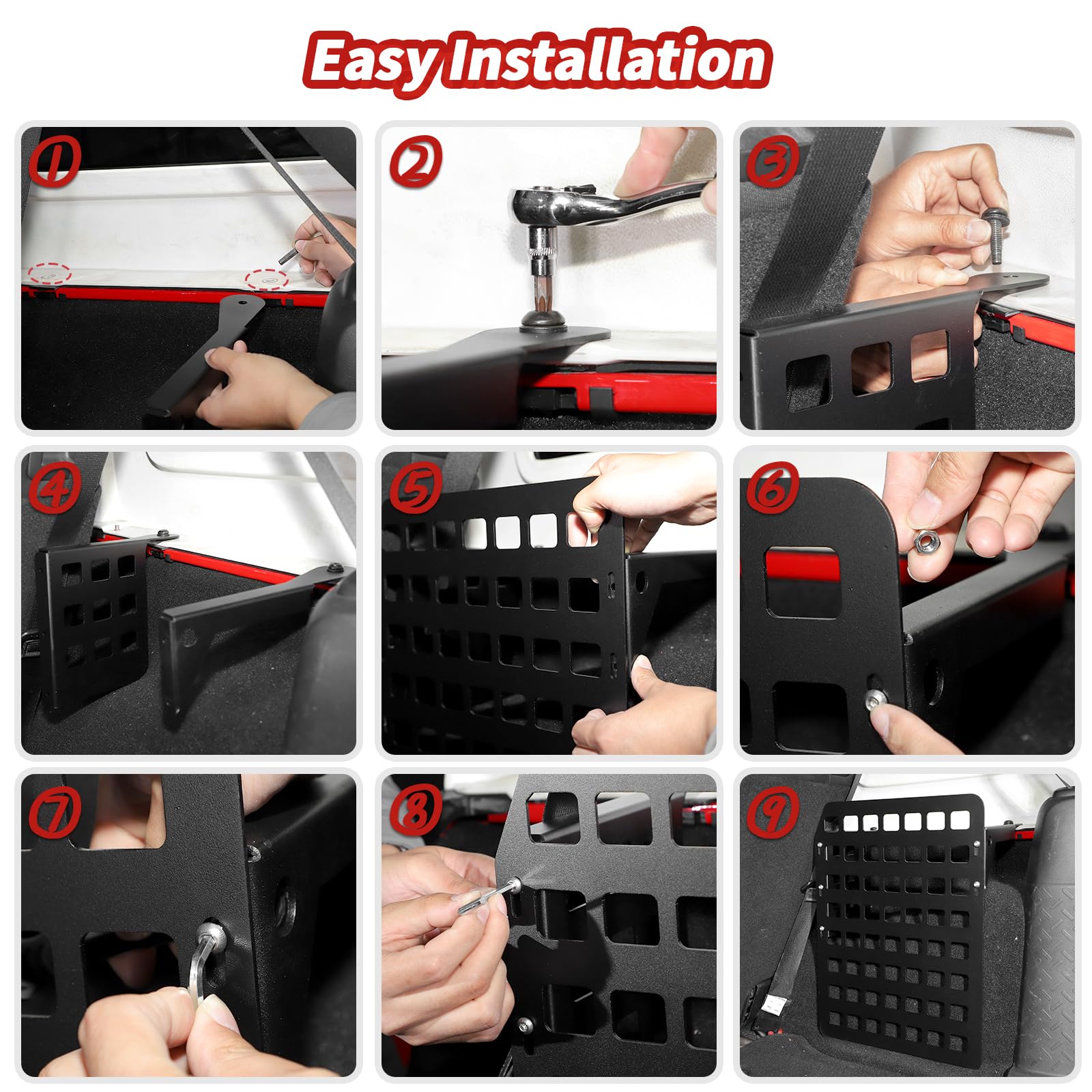 Easy Installation

①

②

③

④

⑤

⑥

⑦

⑧

⑨