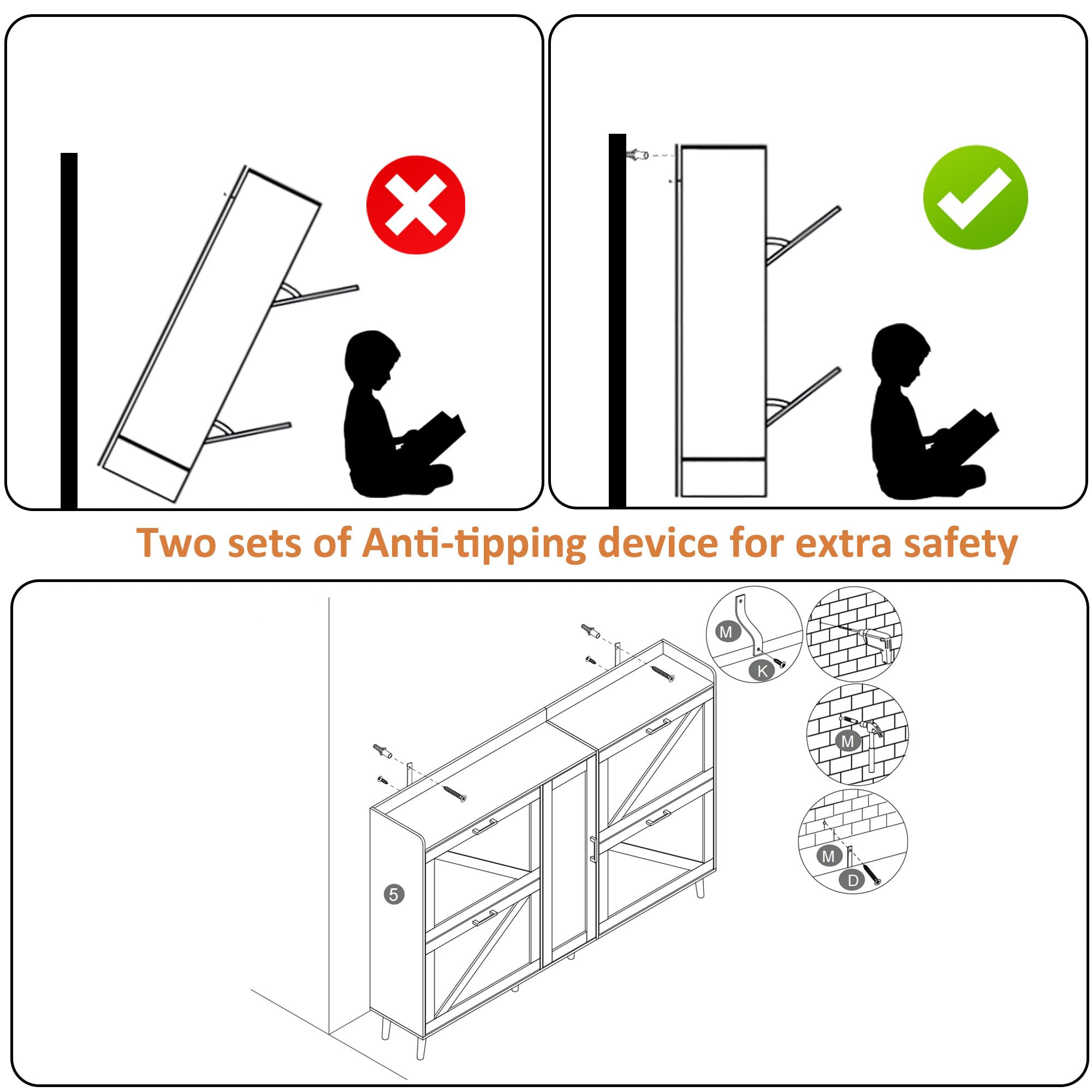 Two sets of Anti-tipping device for extra safety

M

K

M

M

D

5