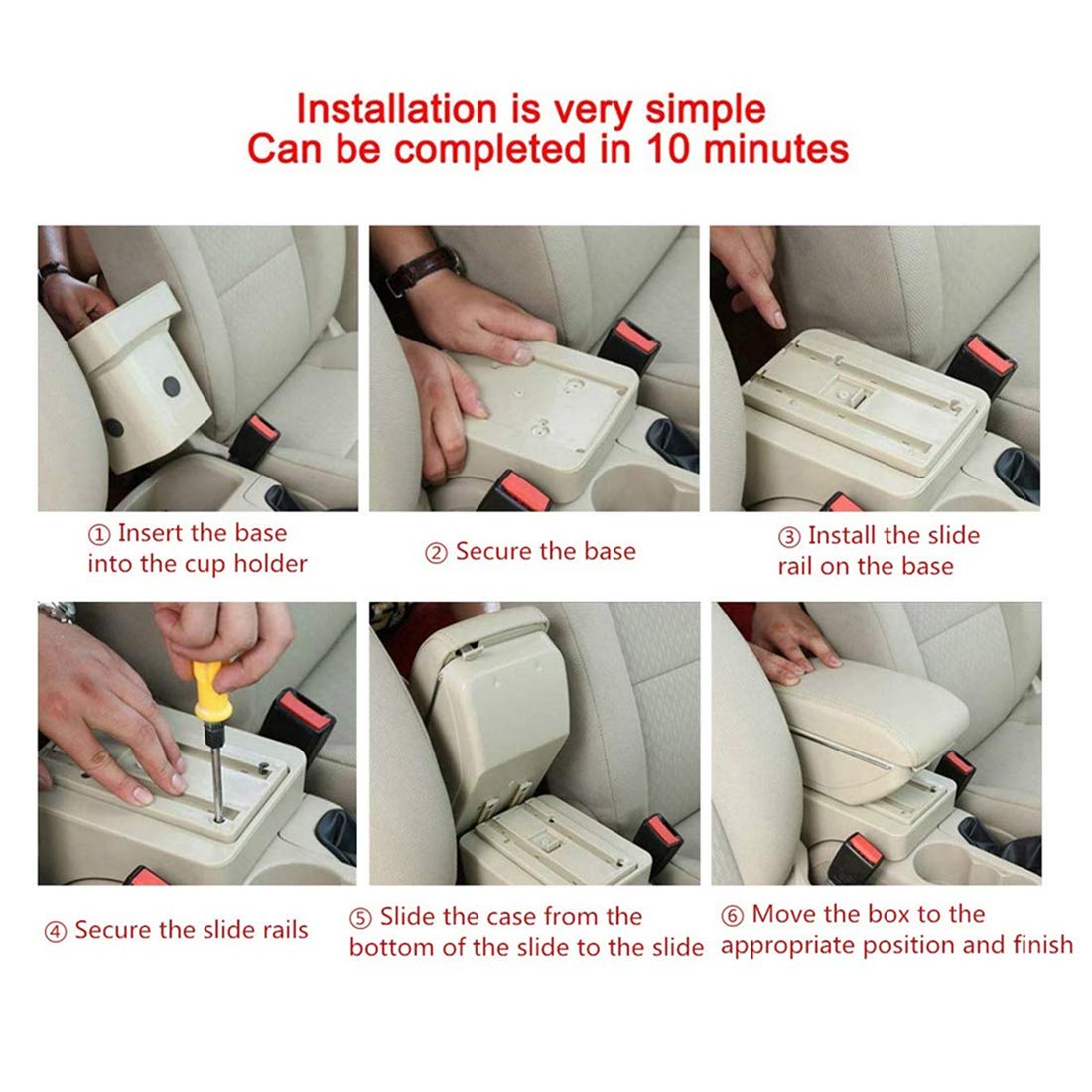 Installation is very simple
Can be completed in 10 minutes

① Insert the base into the cup holder

② Secure the base

③ Install the slide rail on the base

④ Secure the slide rails

⑤ Slide the case from the bottom of the slide to the slide

⑥ Move the box to the appropriate position and finish