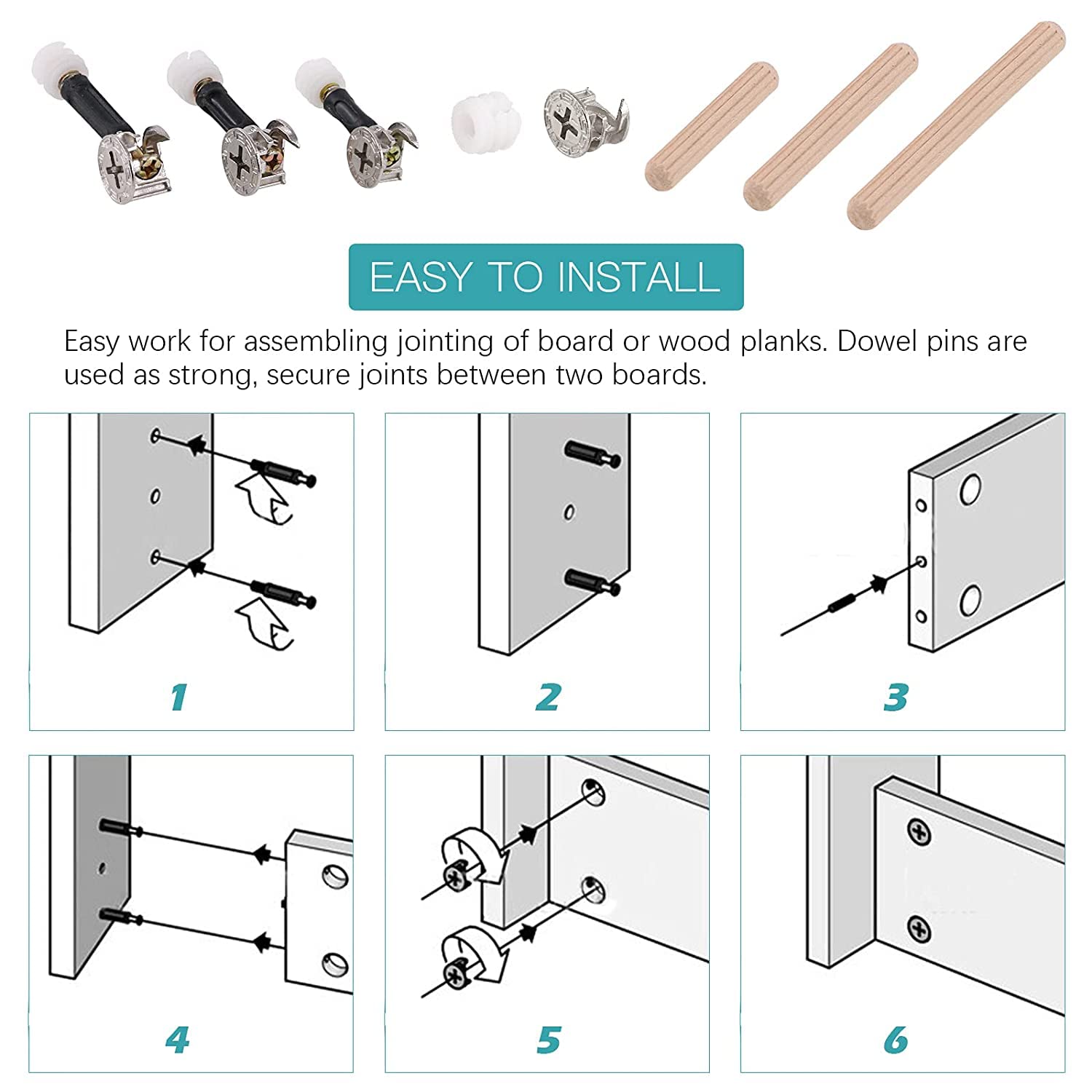 EASY TO INSTALL

Easy work for assembling jointing of board or wood planks. Dowel pins are used as strong, secure joints between two boards.

1

2

3

4

5

6