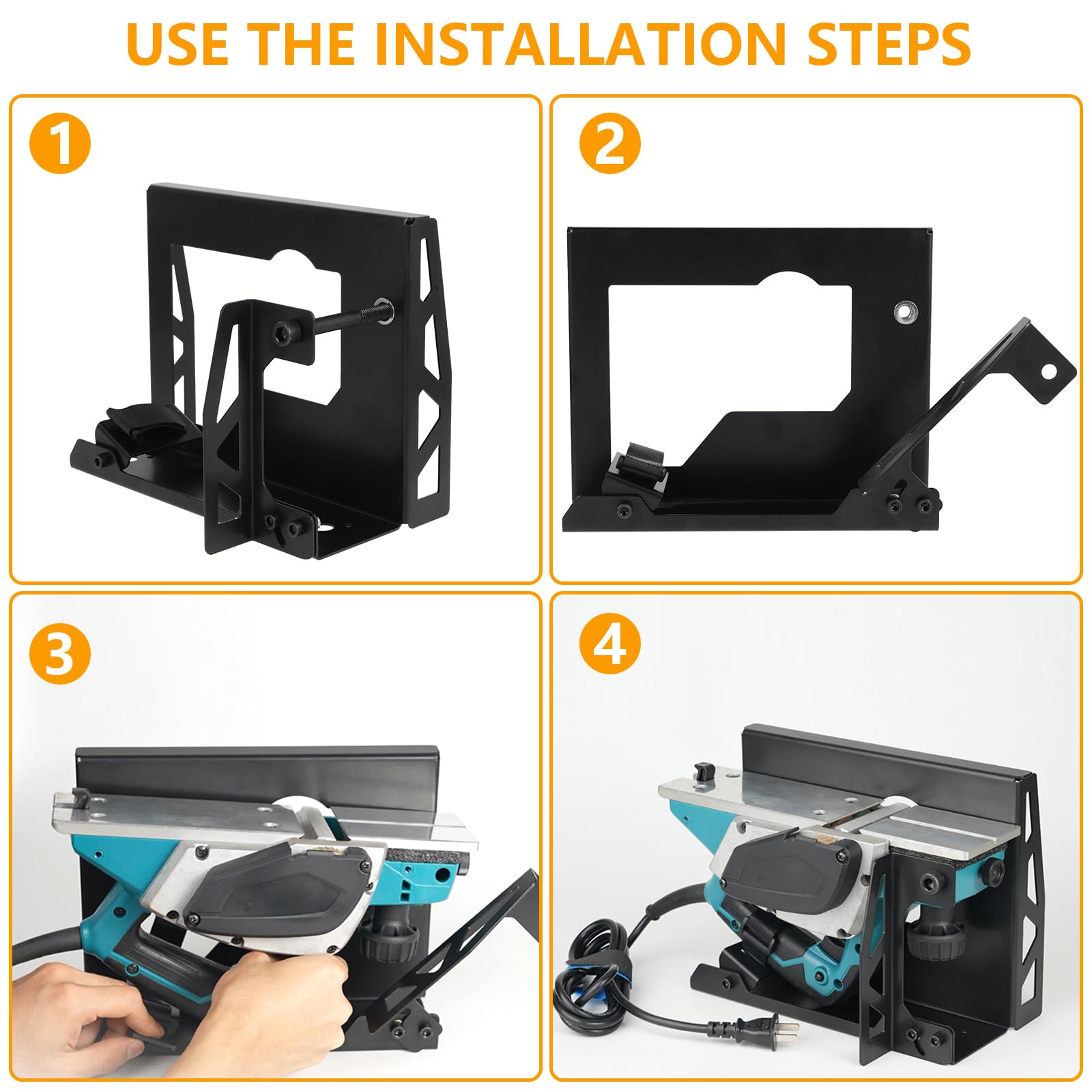 USE THE INSTALLATION STEPS

1

2

3

4