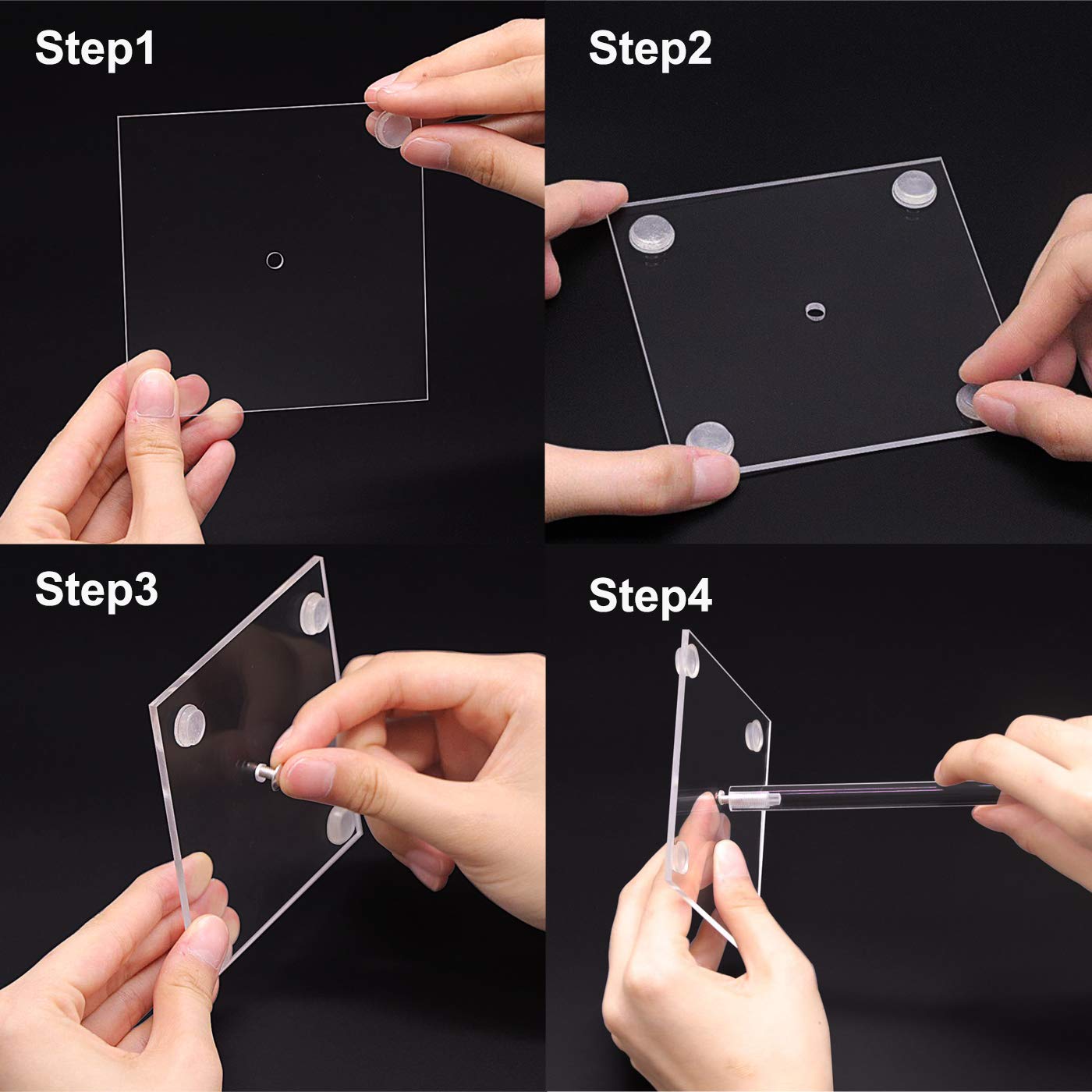 Step1

Step2

Step3

Step4