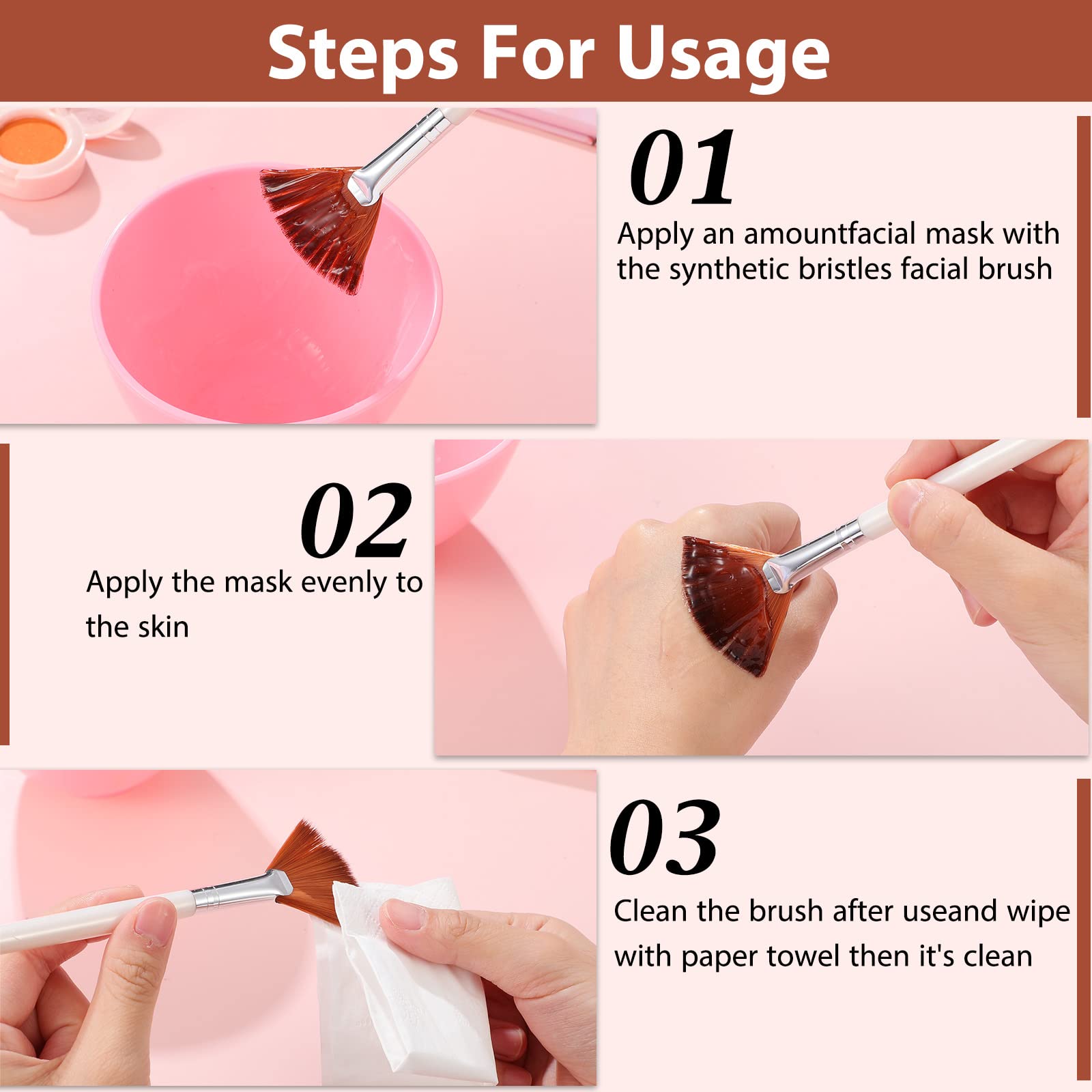 Steps For Usage

01

Apply an amountfacial mask with the synthetic bristles facial brush

02

Apply the mask evenly to the skin

03

Clean the brush after useand wipe with paper towel then it's clean