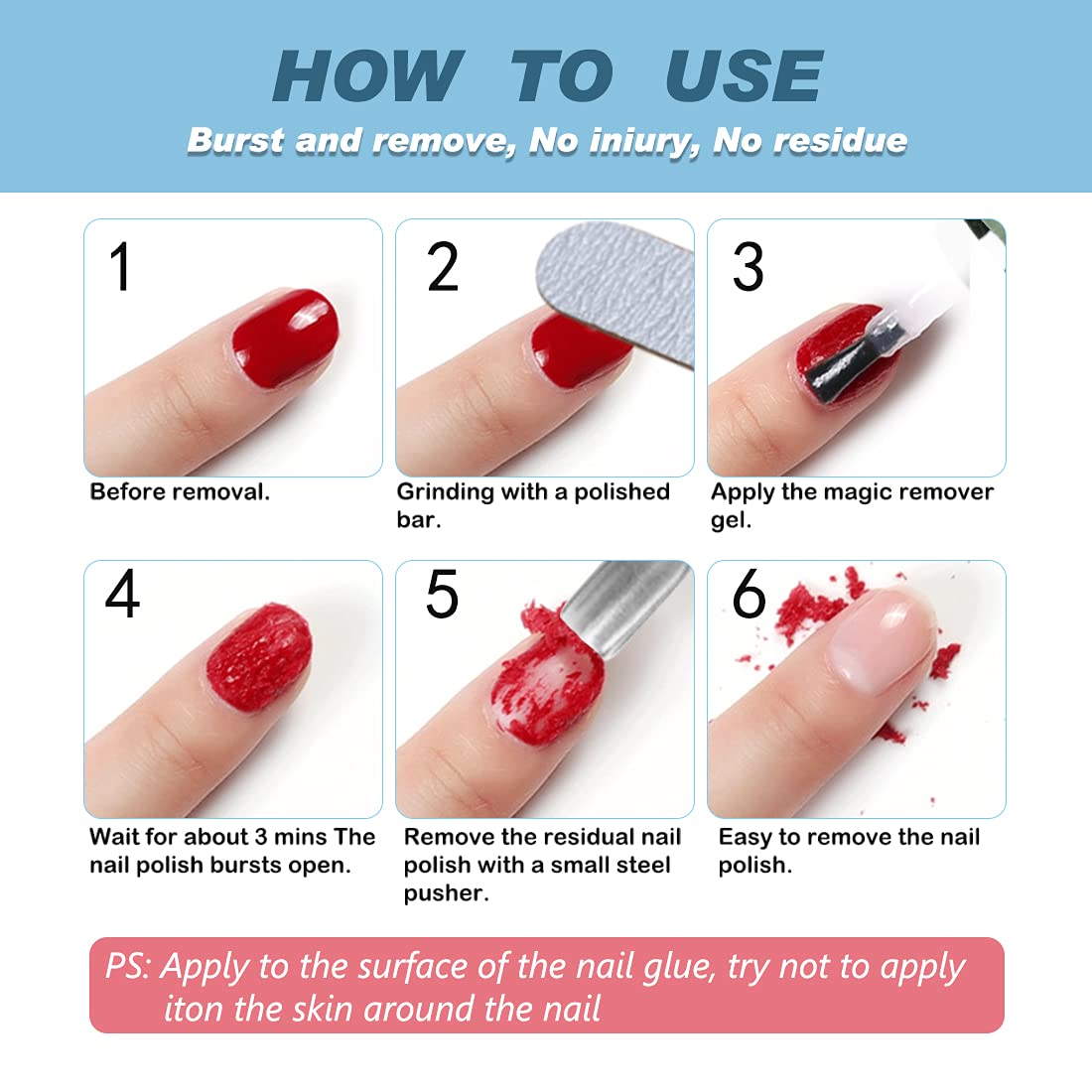 HOW TO USE

Burst and remove, No iniury, No residue

1

Before removal.

2

Grinding with a polished bar.

3

Apply the magic remover gel.

4

Wait for about 3 mins The nail polish bursts open.

5

Remove the residual nail polish with a small steel pusher.

6

Easy to remove the nail polish.

PS: Apply to the surface of the nail glue, try not to apply iton the skin around the nail