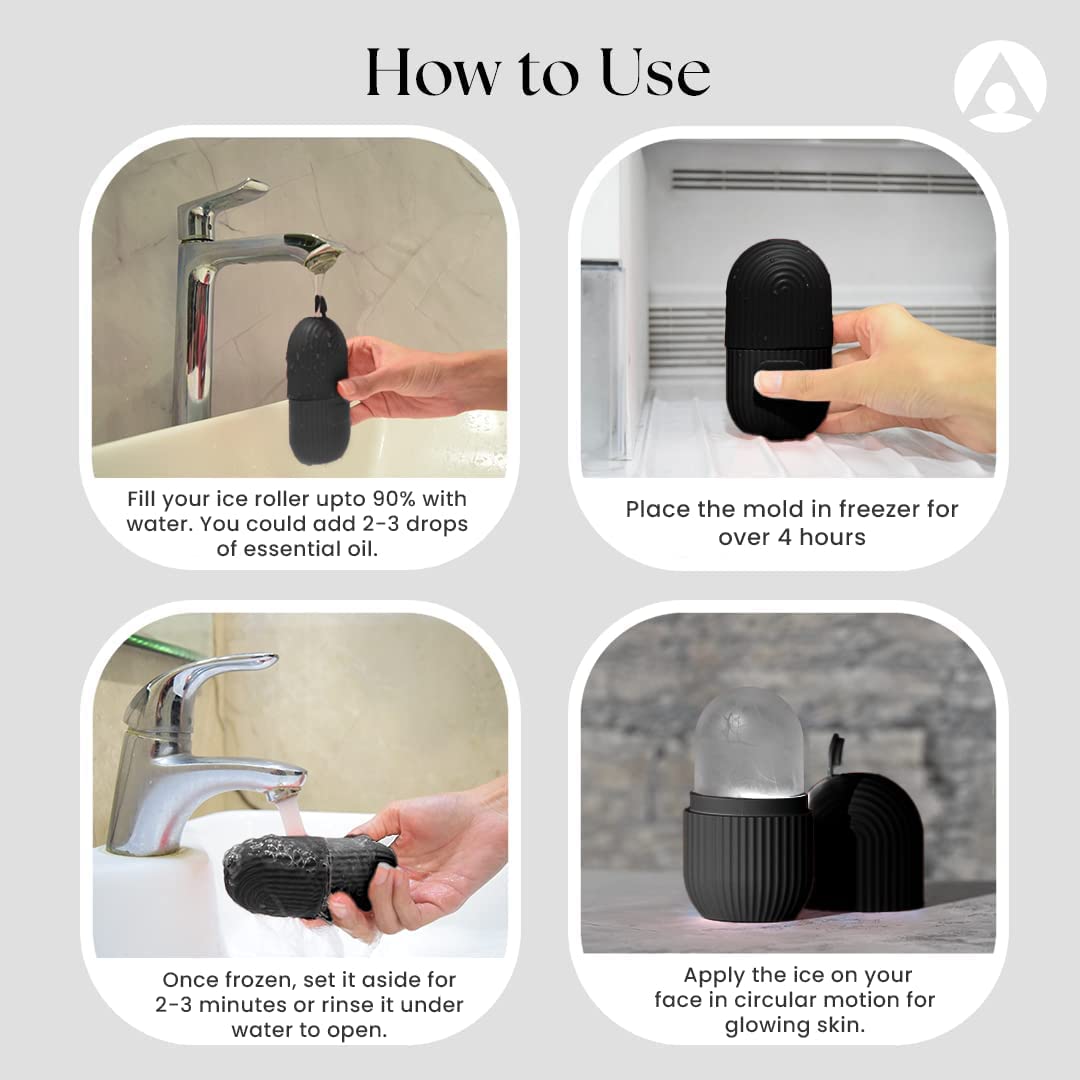 How to Use

Fill your ice roller upto 90% with water. You could add 2-3 drops of essential oil.

Place the mold in freezer for over 4 hours

Once frozen, set it aside for 2-3 minutes or rinse it under water to open.

Apply the ice on your face in circular motion for glowing skin.