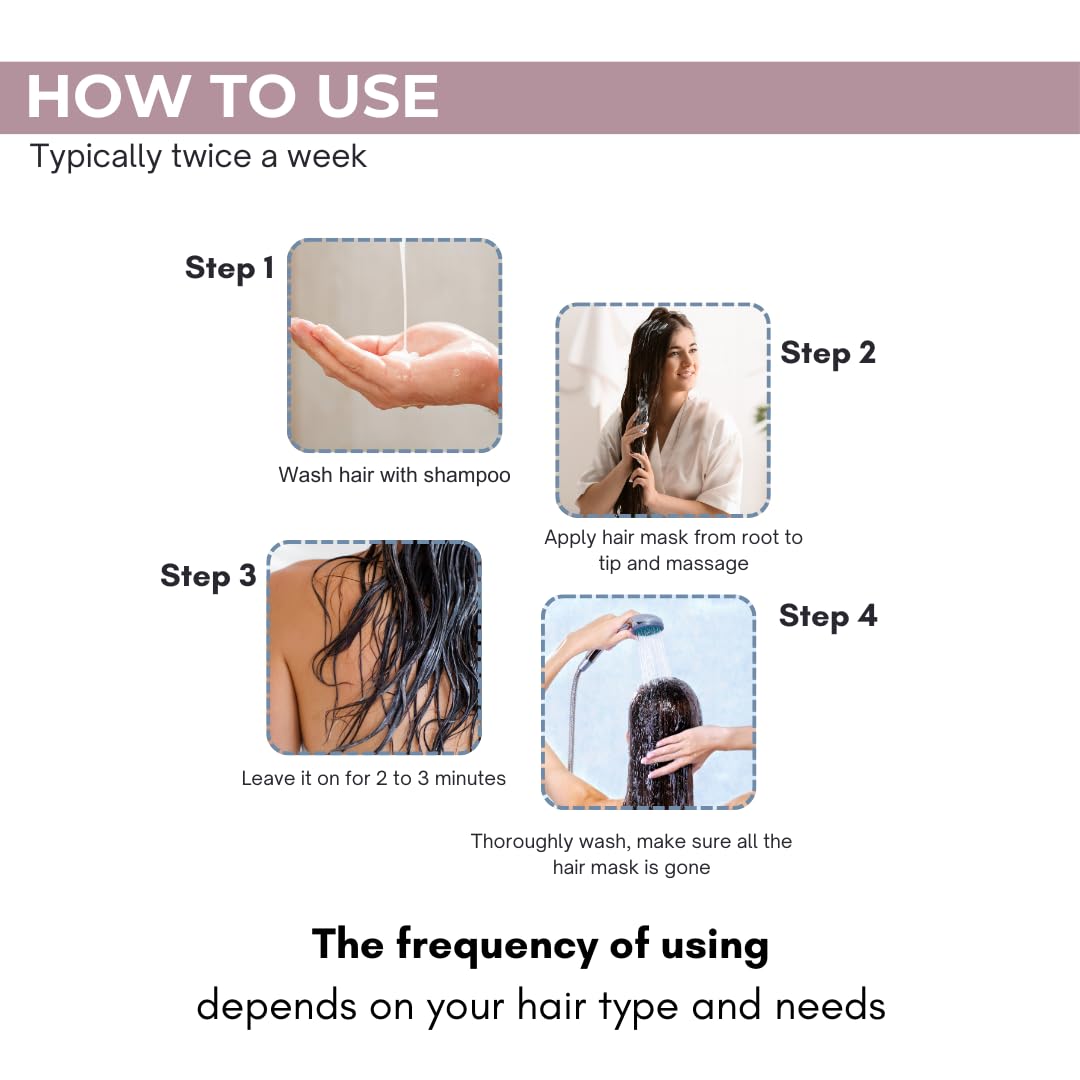 HOW TO USE
Typically twice a week

Step 1
Wash hair with shampoo

Step 2
Apply hair mask from root to tip and massage

Step 3
Leave it on for 2 to 3 minutes

Step 4
Thoroughly wash, make sure all the hair mask is gone

The frequency of using
depends on your hair type and needs