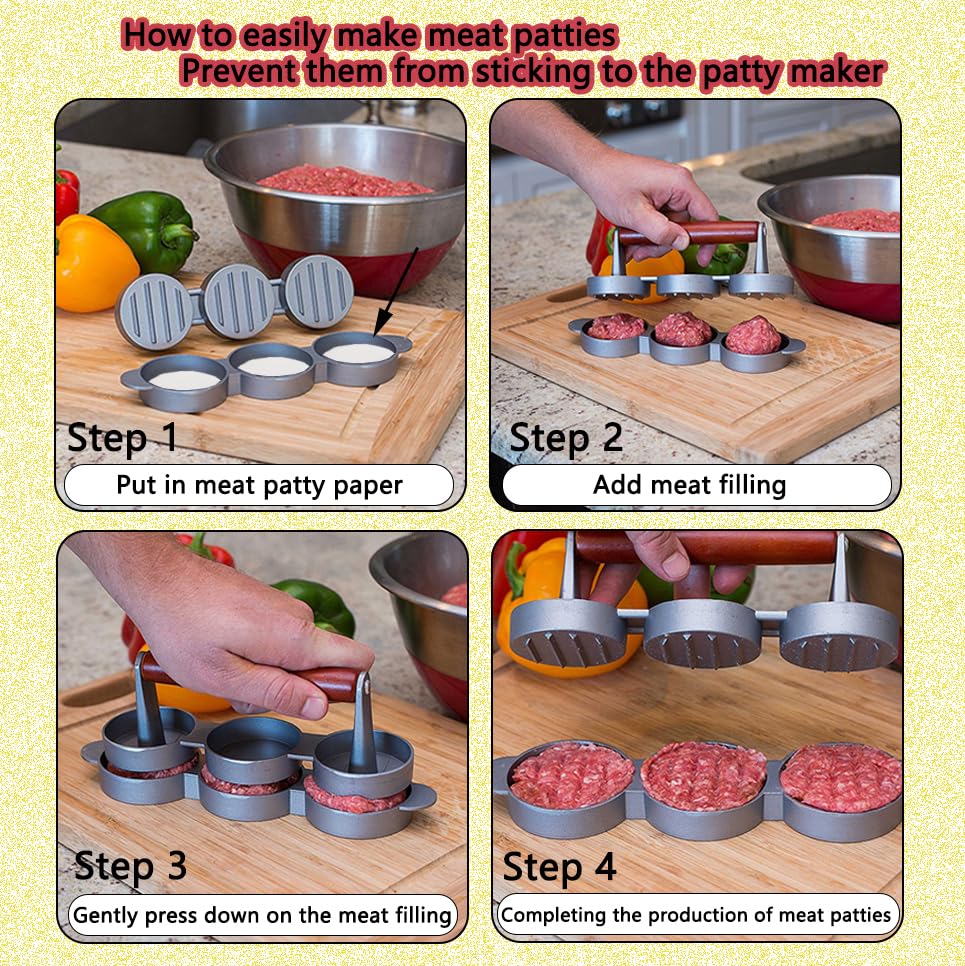 How to easily make meat patties
Prevent them from sticking to the patty maker

Step 1
Put in meat patty paper

Step 2
Add meat filling

Step 3
Gently press down on the meat filling

Step 4
Completing the production of meat patties