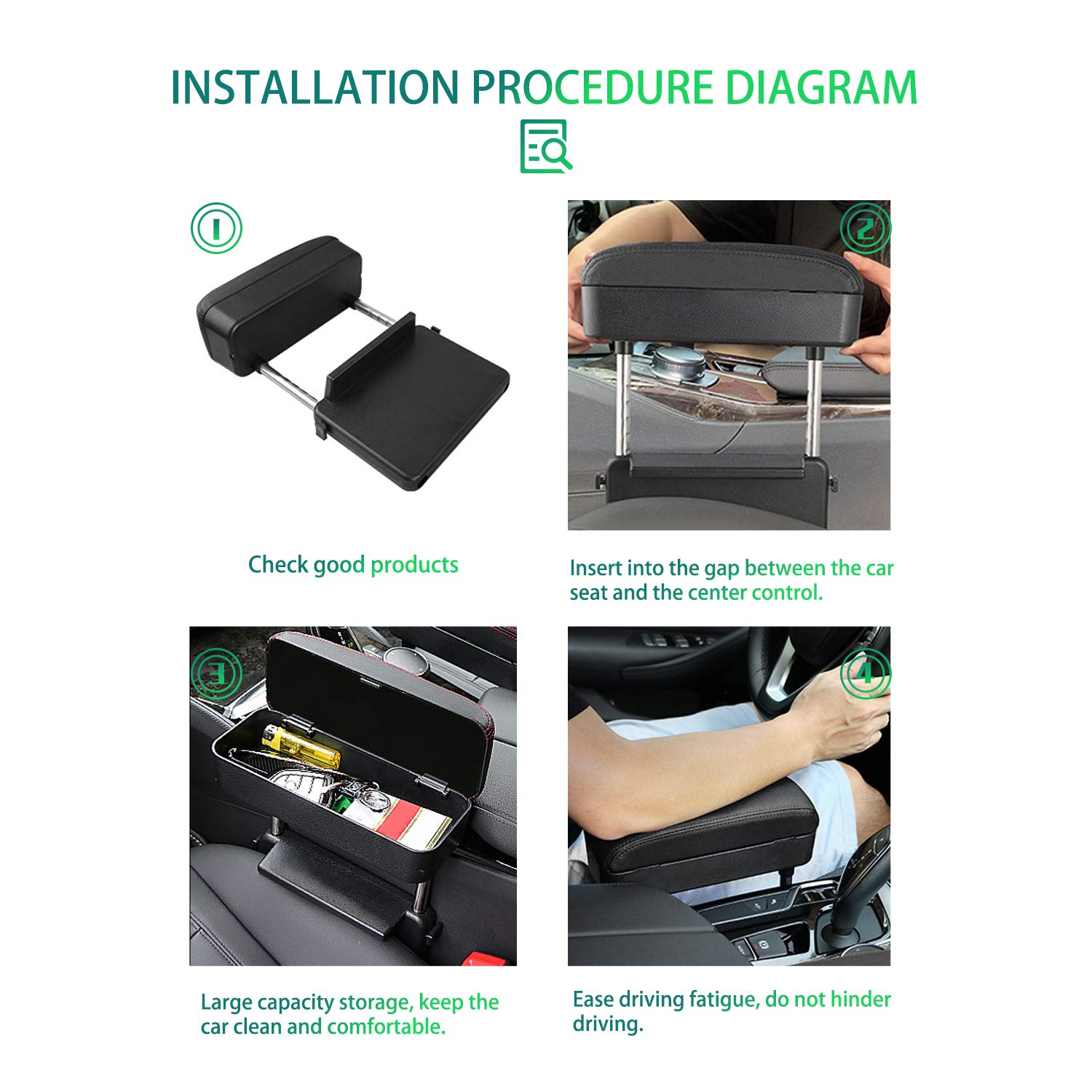 INSTALLATION PROCEDURE DIAGRAM

1

Check good products

2

Insert into the gap between the car seat and the center control.

3

Large capacity storage, keep the car clean and comfortable.

4

Ease driving fatigue, do not hinder driving.