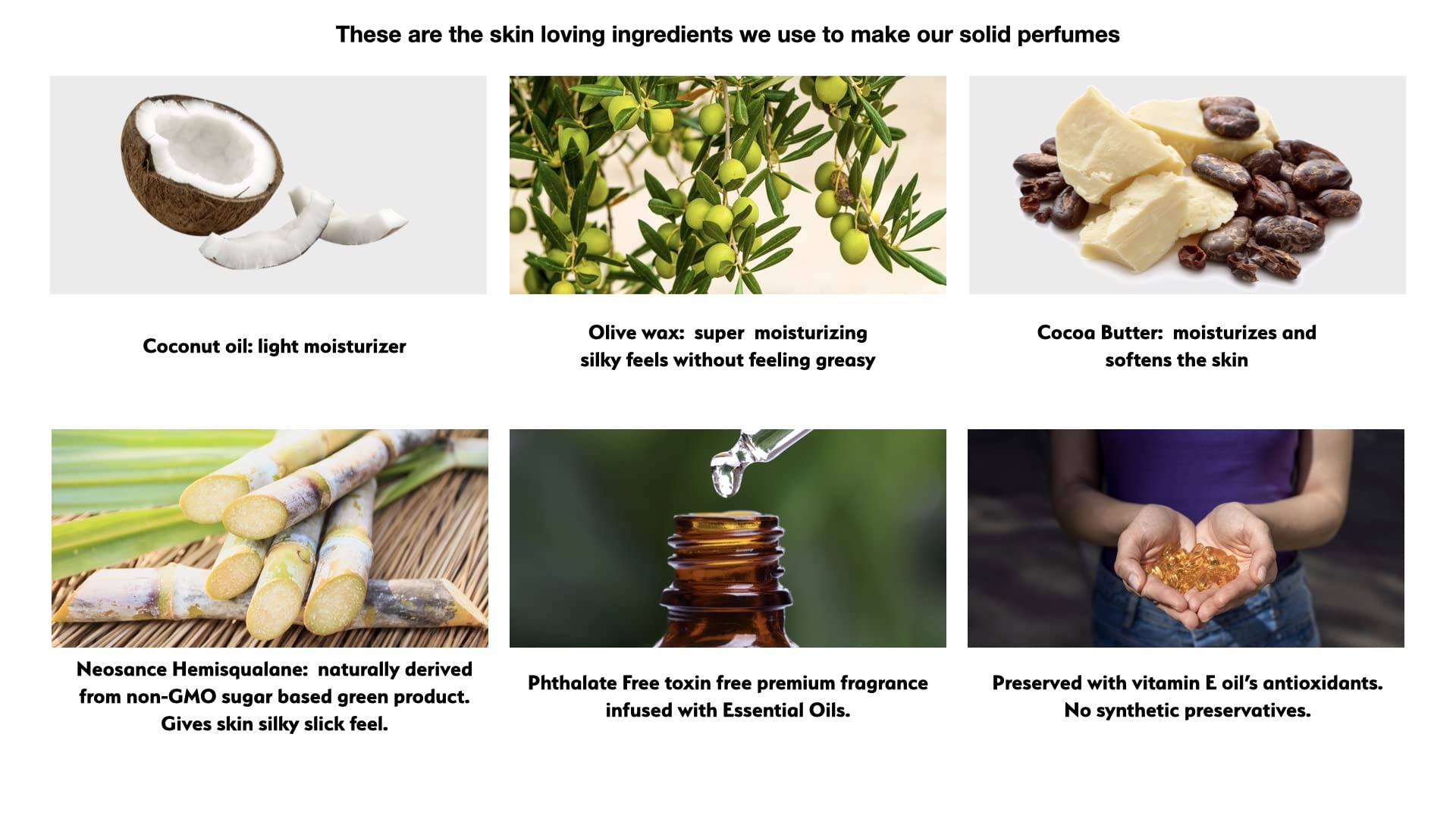 These are the skin loving ingredients we use to make our solid perfumes

Coconut oil: light moisturizer

Olive wax: super moisturizing silky feels without feeling greasy

Cocoa Butter: moisturizes and softens the skin

Neosance Hemisqualane: naturally derived from non-GMO sugar based green product. Gives skin silky slick feel.

Phthalate Free toxin free premium fragrance infused with Essential Oils.

Preserved with vitamin E oil's antioxidants. No synthetic preservatives.