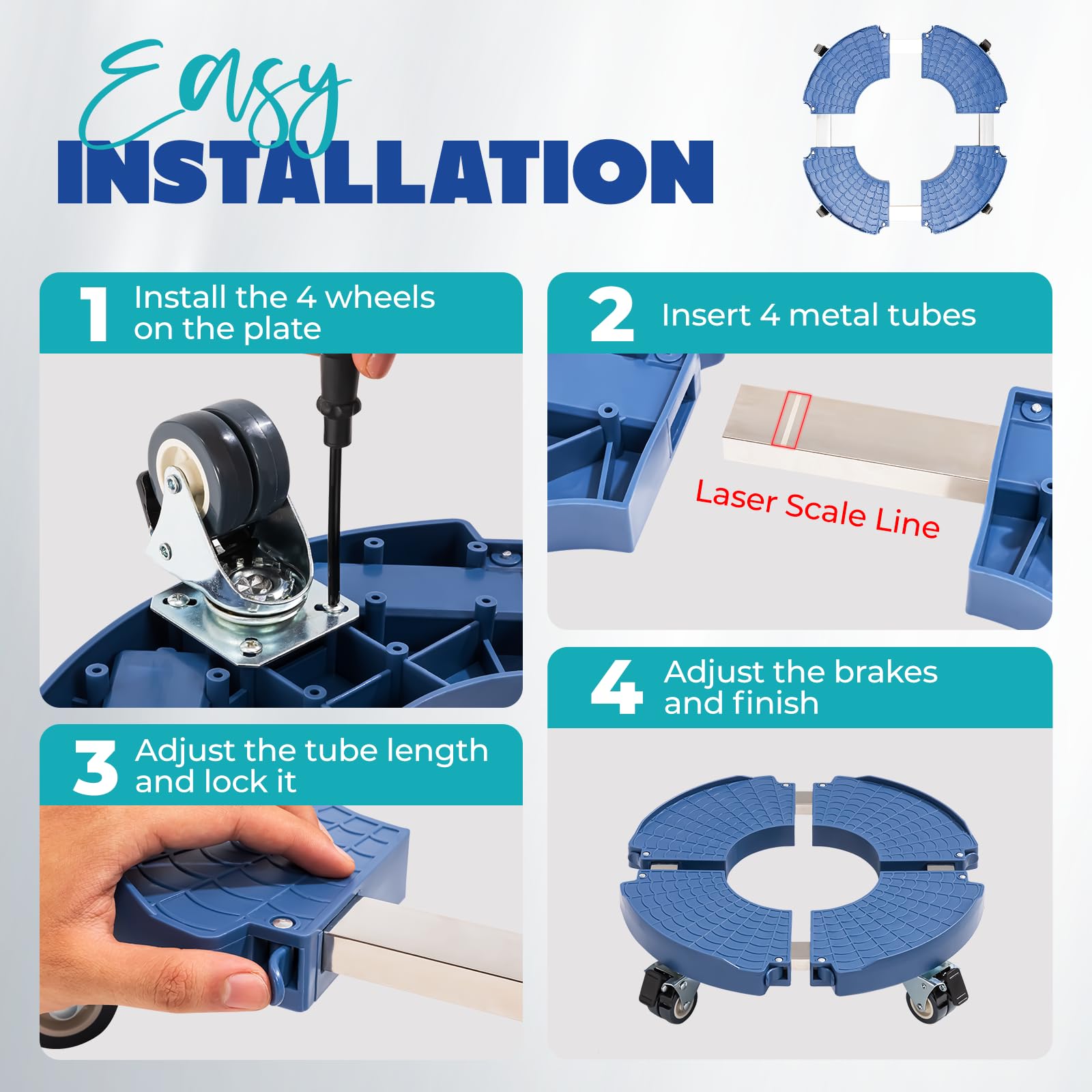 Easy
INSTALLATION

1 Install the 4 wheels on the plate

2 Insert 4 metal tubes

Laser Scale Line

3 Adjust the tube length and lock it

4 Adjust the brakes and finish