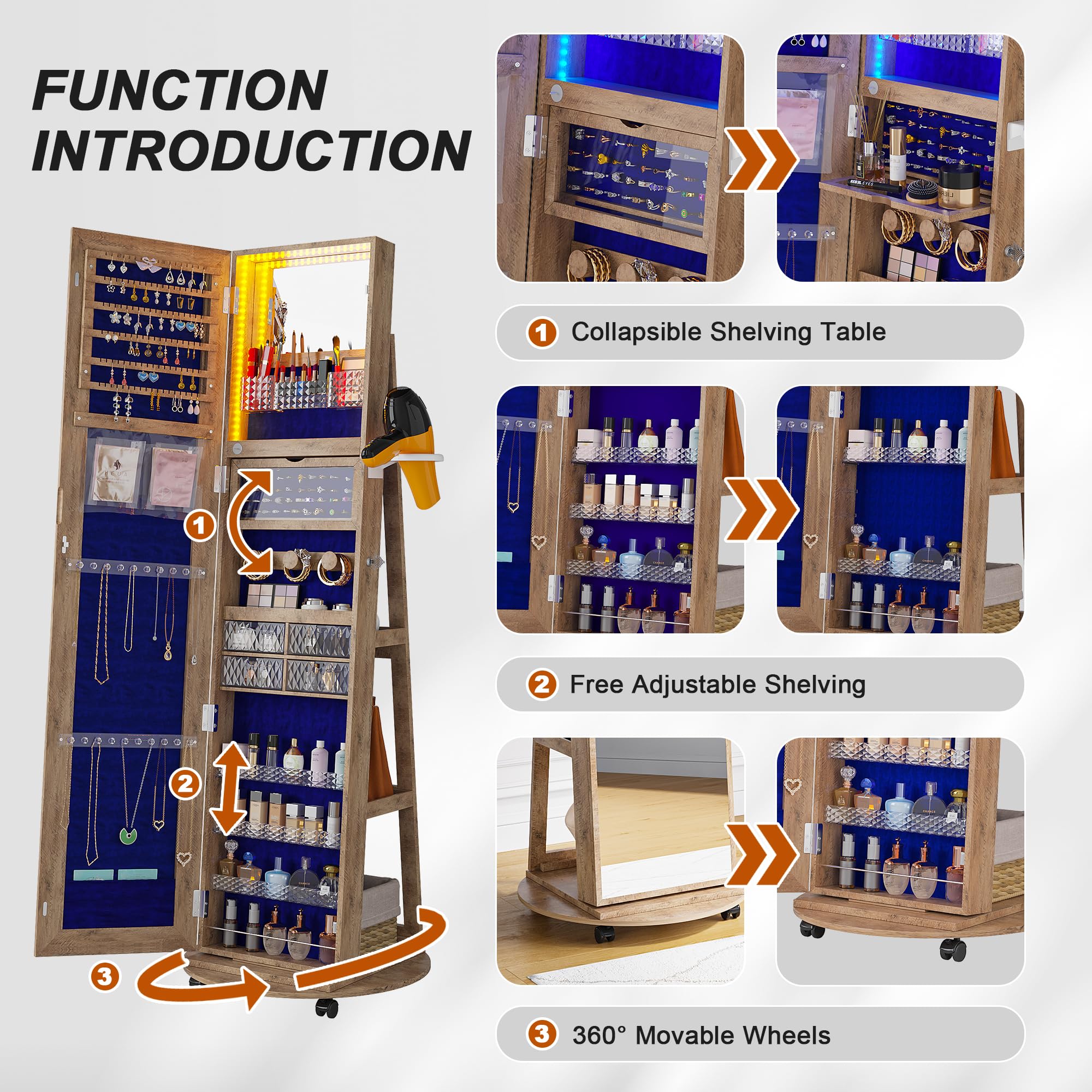 FUNCTION INTRODUCTION

1

2

3

1 Collapsible Shelving Table

2 Free Adjustable Shelving

3 360° Movable Wheels