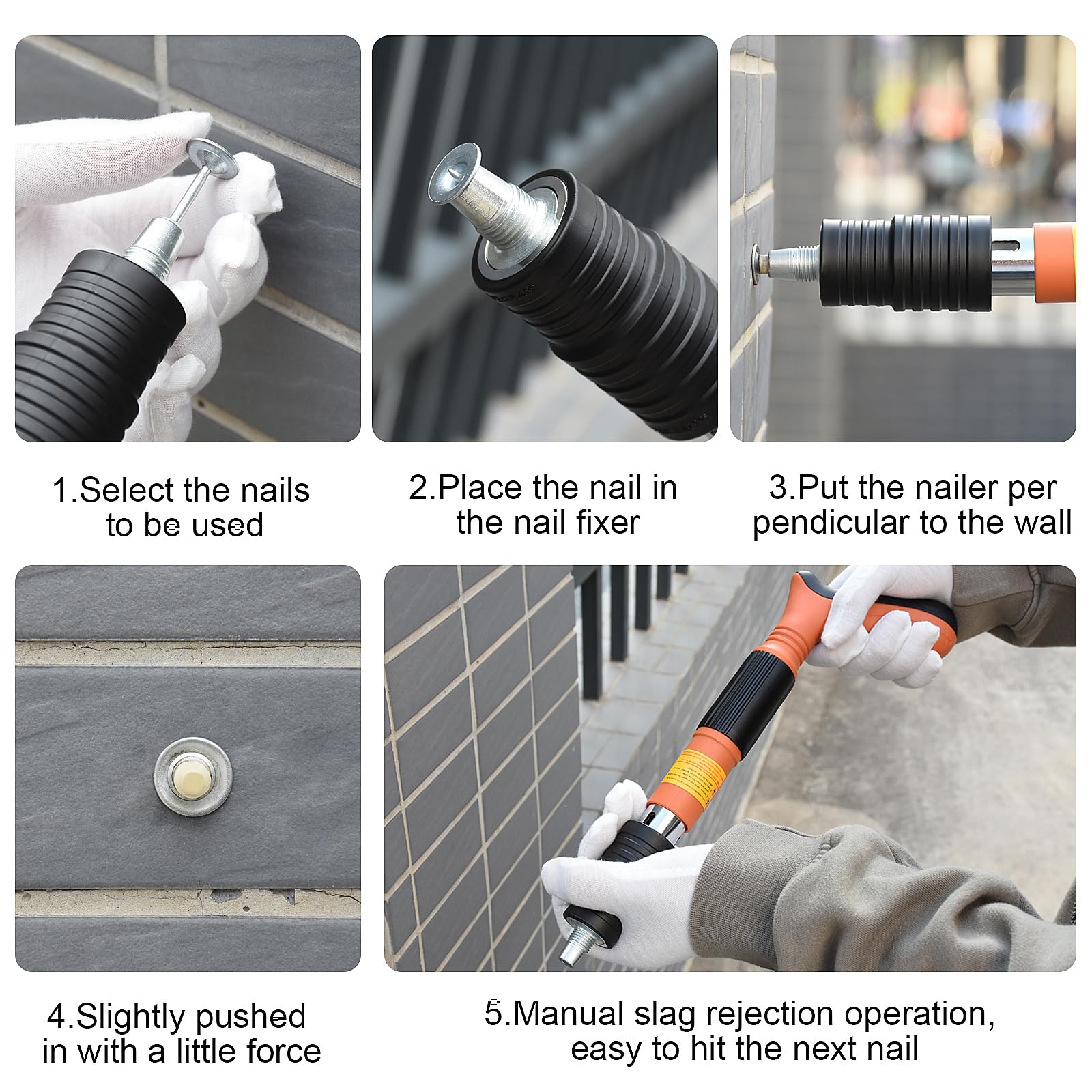 1.Select the nails to be used

2.Place the nail in the nail fixer

3.Put the nailer per pendicular to the wall

4.Slightly pushed in with a little force

5.Manual slag rejection operation, easy to hit the next nail