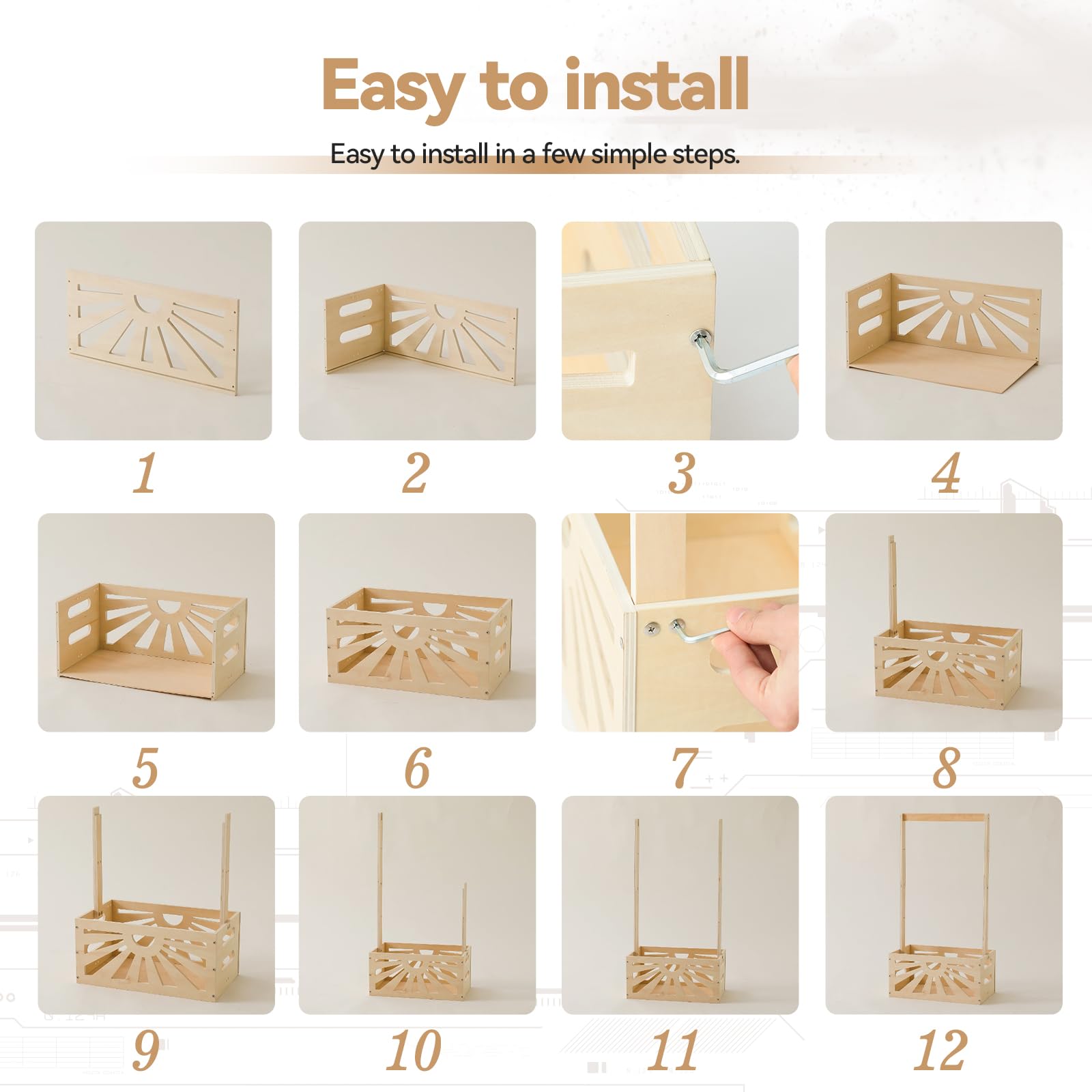 Easy to install

Easy to install in a few simple steps.

1

2

3

4

5

6

7

8

9

10

11

12