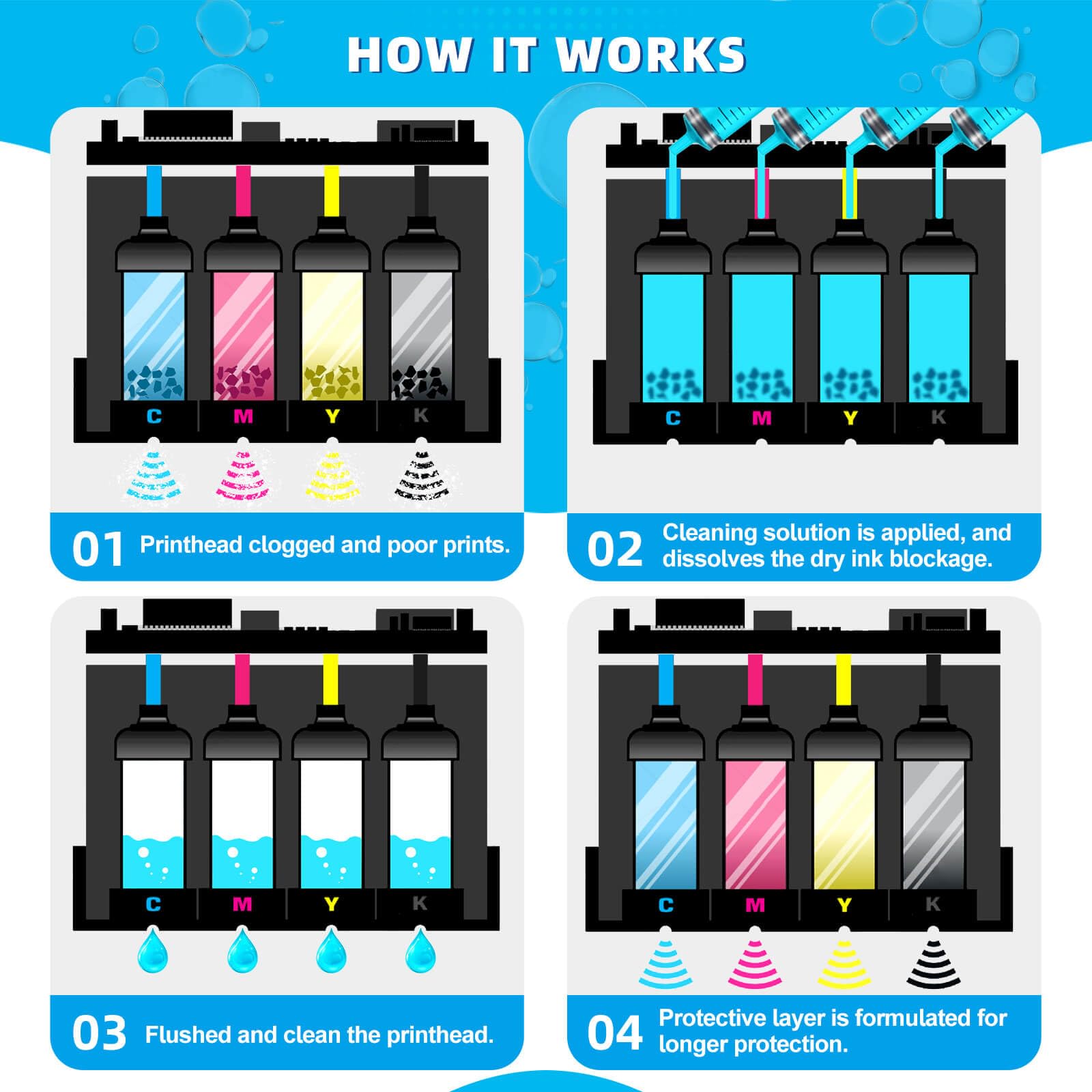 HOW IT WORKS

C M Y K

01 Printhead clogged and poor prints.

C M Y K

02 Cleaning solution is applied, and dissolves the dry ink blockage.

C M Y K

03 Flushed and clean the printhead.

C M Y K

04 Protective layer is formulated for longer protection.