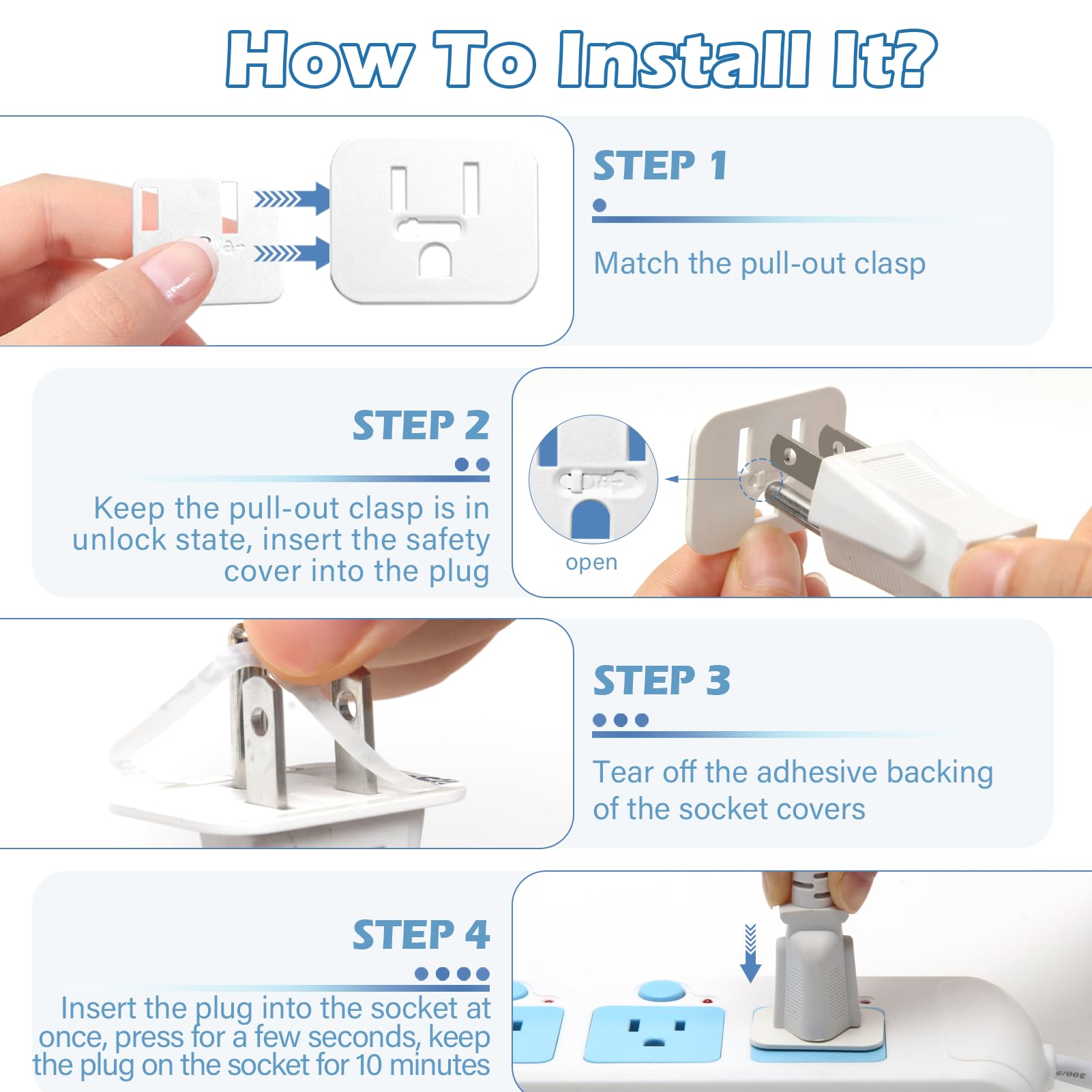 How To Install It?

STEP 1

Match the pull-out clasp

STEP 2

Keep the pull-out clasp is in unlock state, insert the safety cover into the plug

open

STEP 3

Tear off the adhesive backing of the socket covers

STEP 4

Insert the plug into the socket at once, press for a few seconds, keep the plug on the socket for 10 minutes