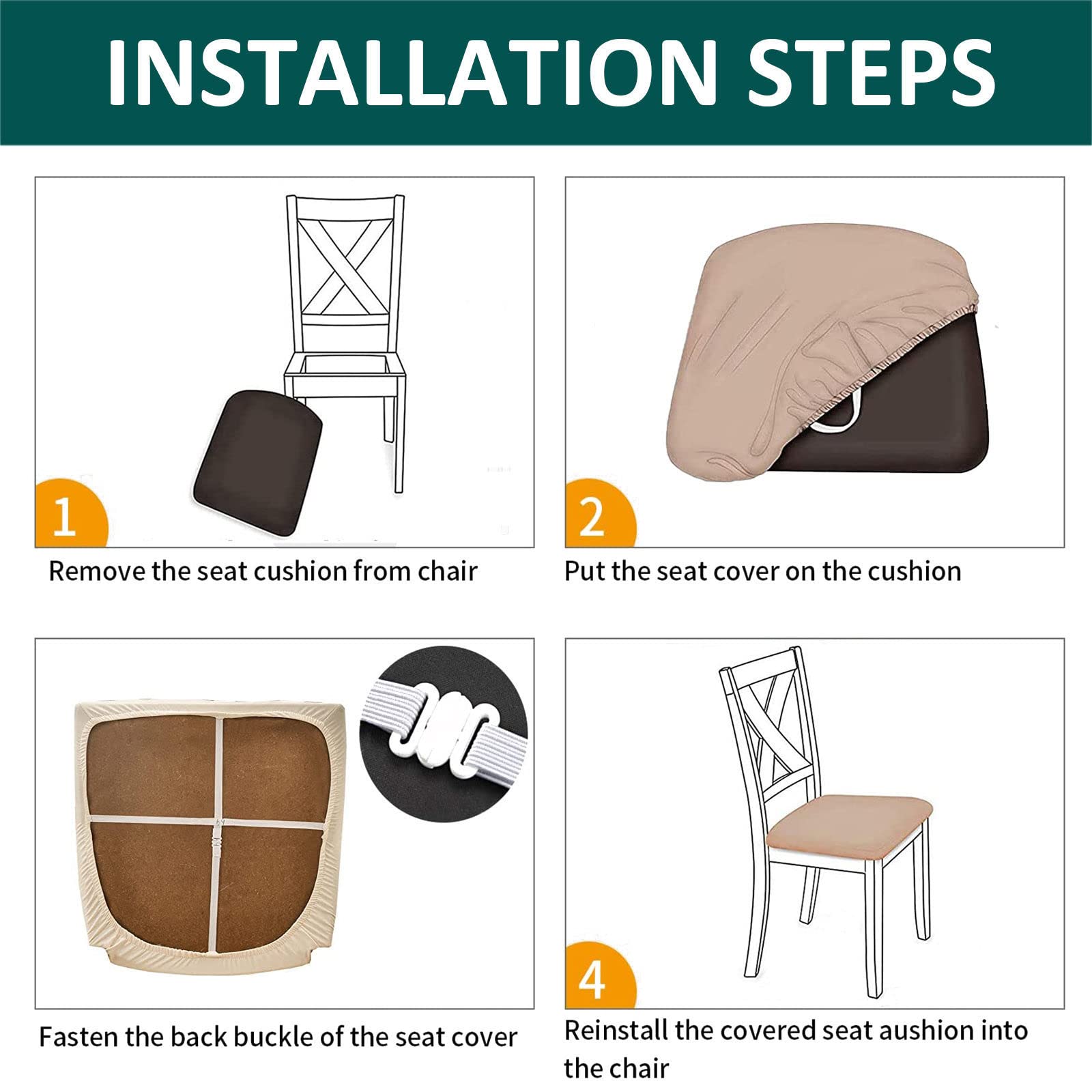 INSTALLATION STEPS

1

Remove the seat cushion from chair

2

Put the seat cover on the cushion

Fasten the back buckle of the seat cover

4

Reinstall the covered seat aushion into the chair