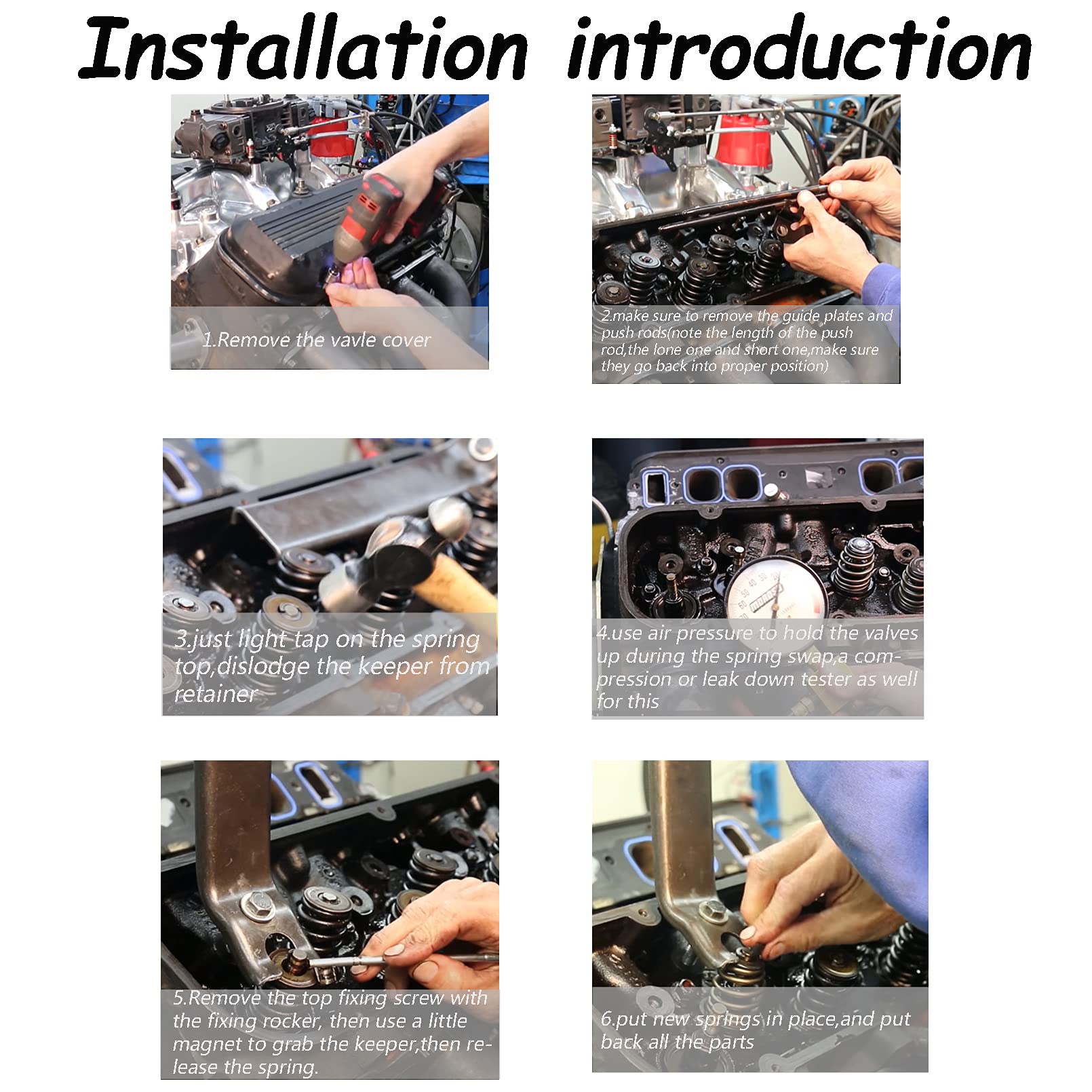 Installation introduction

1.Remove the vavle cover

2.make sure to remove the guide plates and push rods(note the length of the push rod,the lone one and short one,make sure they go back into proper position)

3.just light tap on the spring top,dislodge the keeper from retainer

4.use air pressure to hold the valves up during the spring swap,a compression or leak down tester as well for this

5.Remove the top fixing screw with the fixing rocker, then use a little magnet to grab the keeper,then release the spring.

6.put new springs in place,and put back all the parts