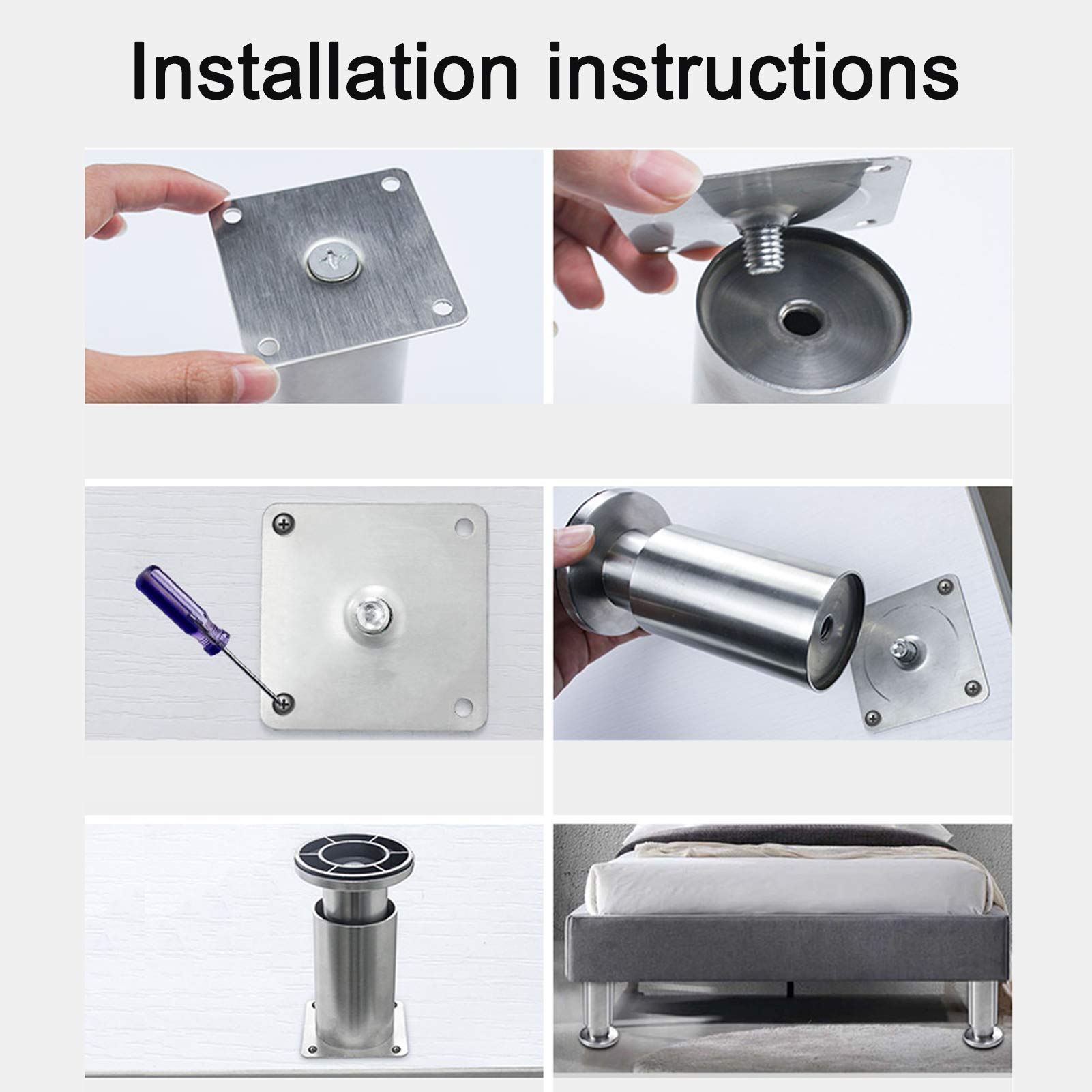 Installation instructions