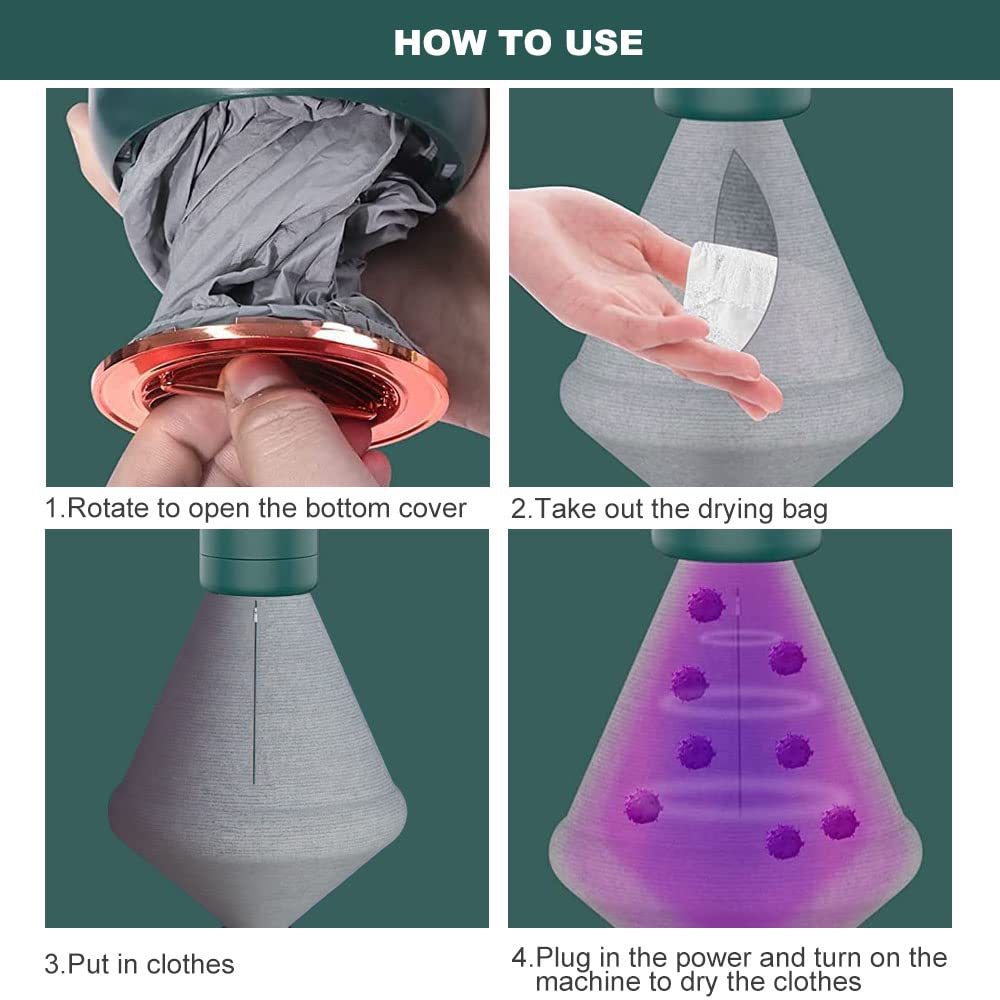 HOW TO USE

1.Rotate to open the bottom cover

2.Take out the drying bag

3.Put in clothes

4.Plug in the power and turn on the machine to dry the clothes