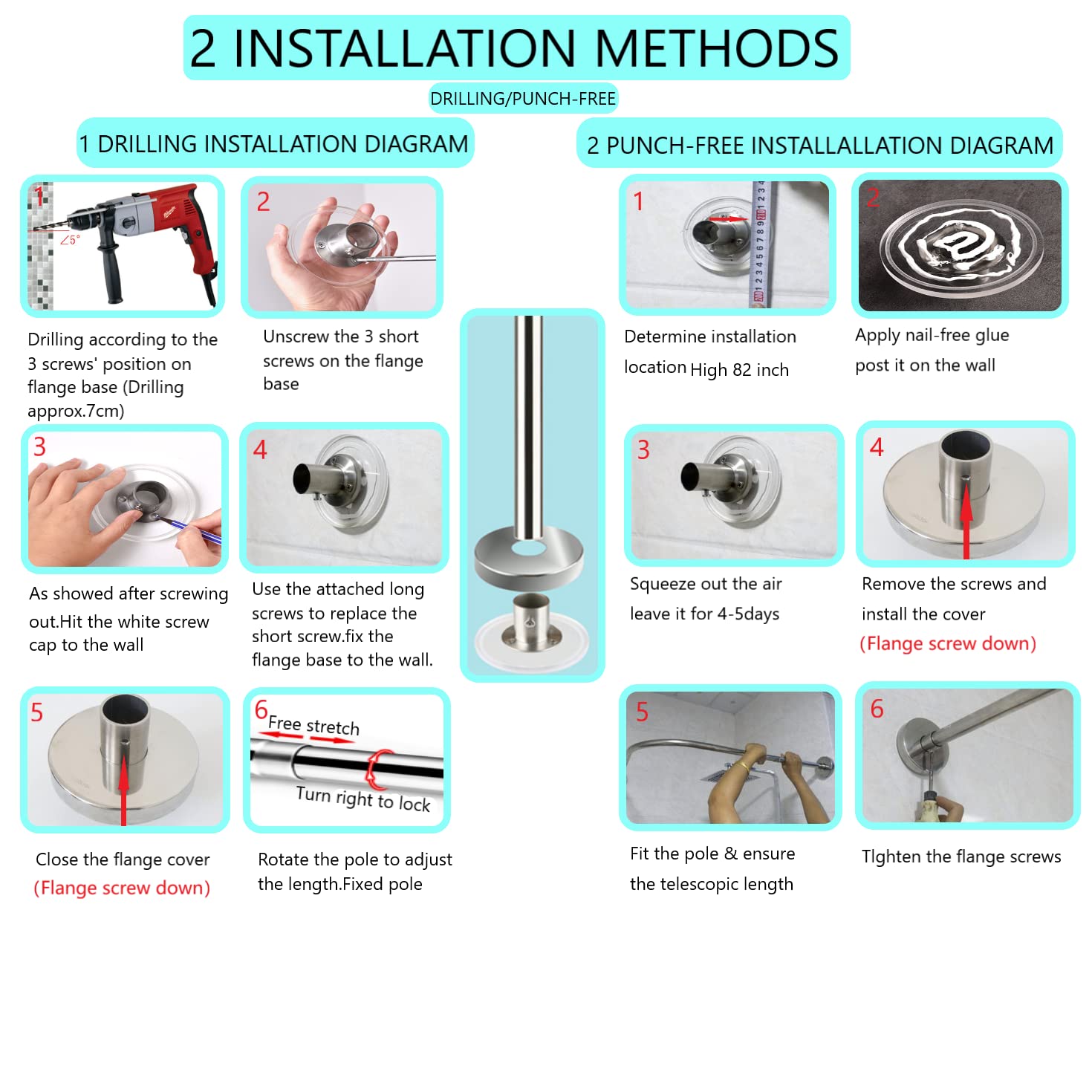 2 INSTALLATION METHODS

DRILLING/PUNCH-FREE

1 DRILLING INSTALLATION DIAGRAM

1

∠5°

Drilling according to the 3 screws' position on flange base (Drilling approx.7cm)

2

Unscrew the 3 short screws on the flange base

3

As showed after screwing out.Hit the white screw cap to the wall

4

Use the attached long screws to replace the short screw.fix the flange base to the wall.

5

Close the flange cover
(Flange screw down)

6

Free stretch

Turn right to lock

Rotate the pole to adjust the length.Fixed pole

2 PUNCH-FREE INSTALLALLATION DIAGRAM

1

Determine installation location High 82 inch

2

Apply nail-free glue post it on the wall

3

Squeeze out the air leave it for 4-5days

4

Remove the screws and install the cover
(Flange screw down)

5

Fit the pole & ensure the telescopic length

6

TIghten the flange screws