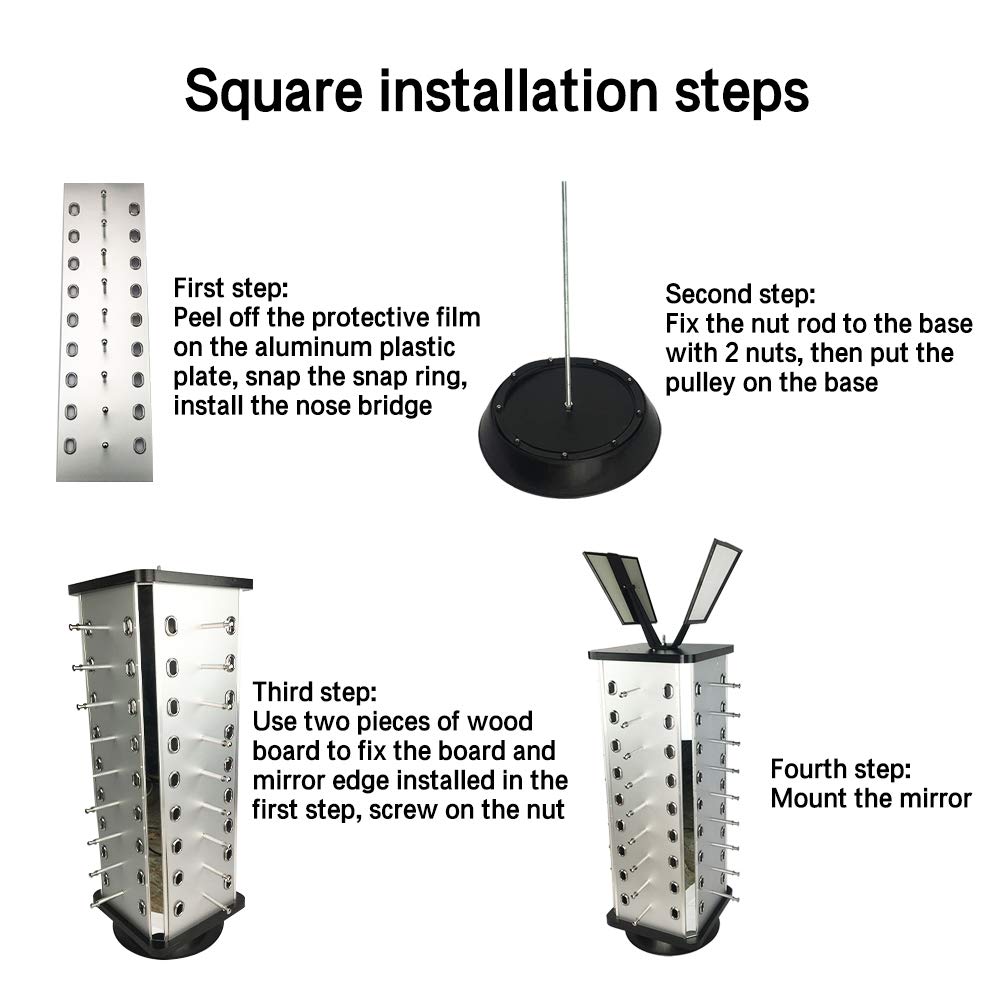 Square installation steps

First step:
Peel off the protective film on the aluminum plastic plate, snap the snap ring, install the nose bridge

Second step:
Fix the nut rod to the base with 2 nuts, then put the pulley on the base

Third step:
Use two pieces of wood board to fix the board and mirror edge installed in the first step, screw on the nut

Fourth step:
Mount the mirror