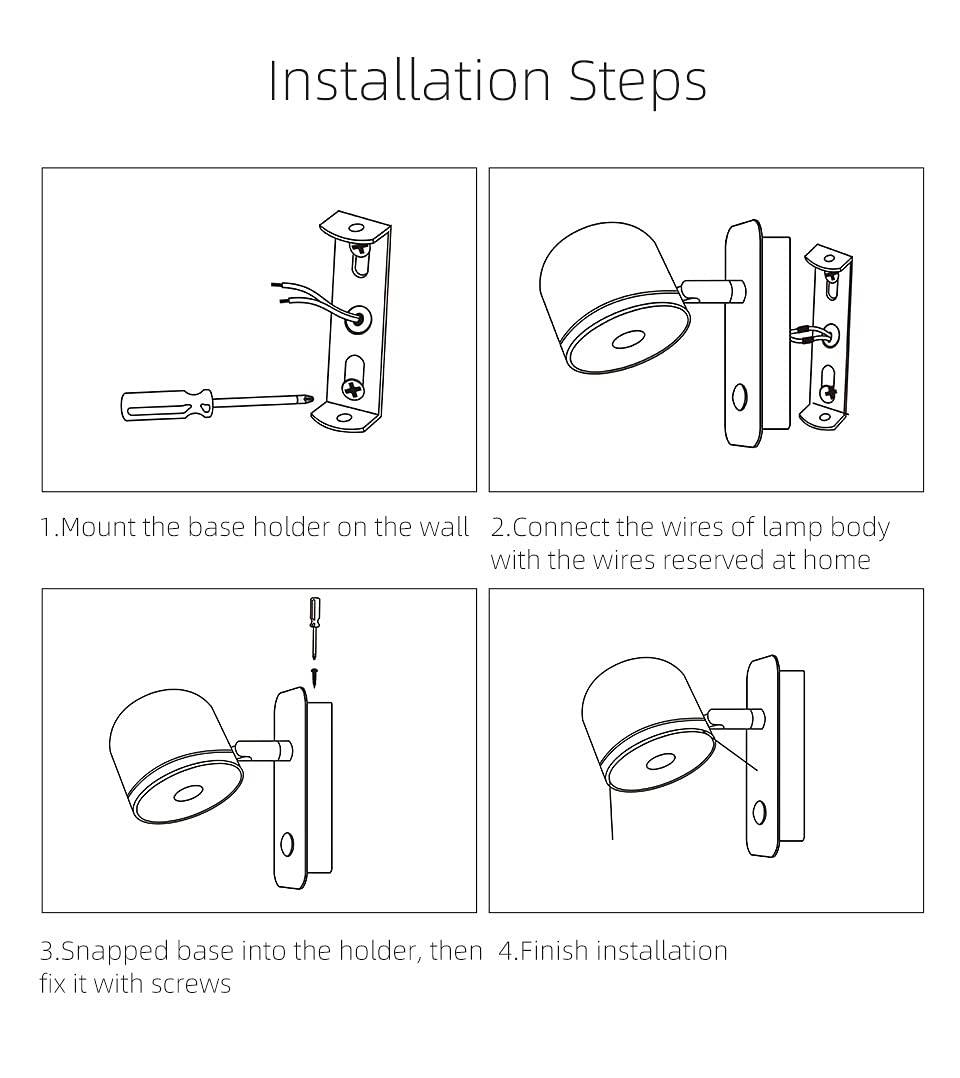 Installation Steps

1.Mount the base holder on the wall

2.Connect the wires of lamp body with the wires reserved at home

3.Snapped base into the holder, then fix it with screws

4.Finish installation