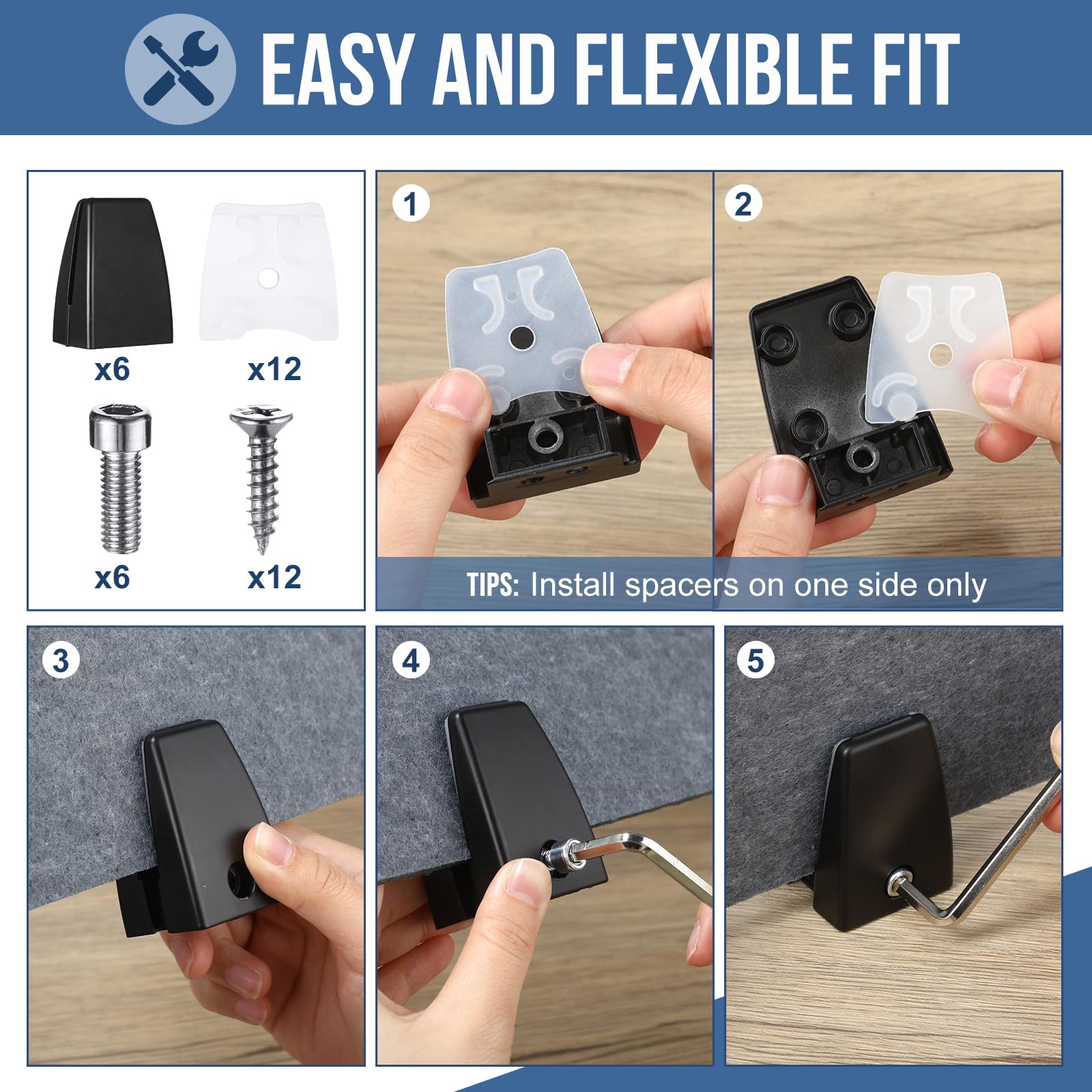 EASY AND FLEXIBLE FIT

x6

x12

x6

x12

1

2

TIPS: Install spacers on one side only

3

4

5