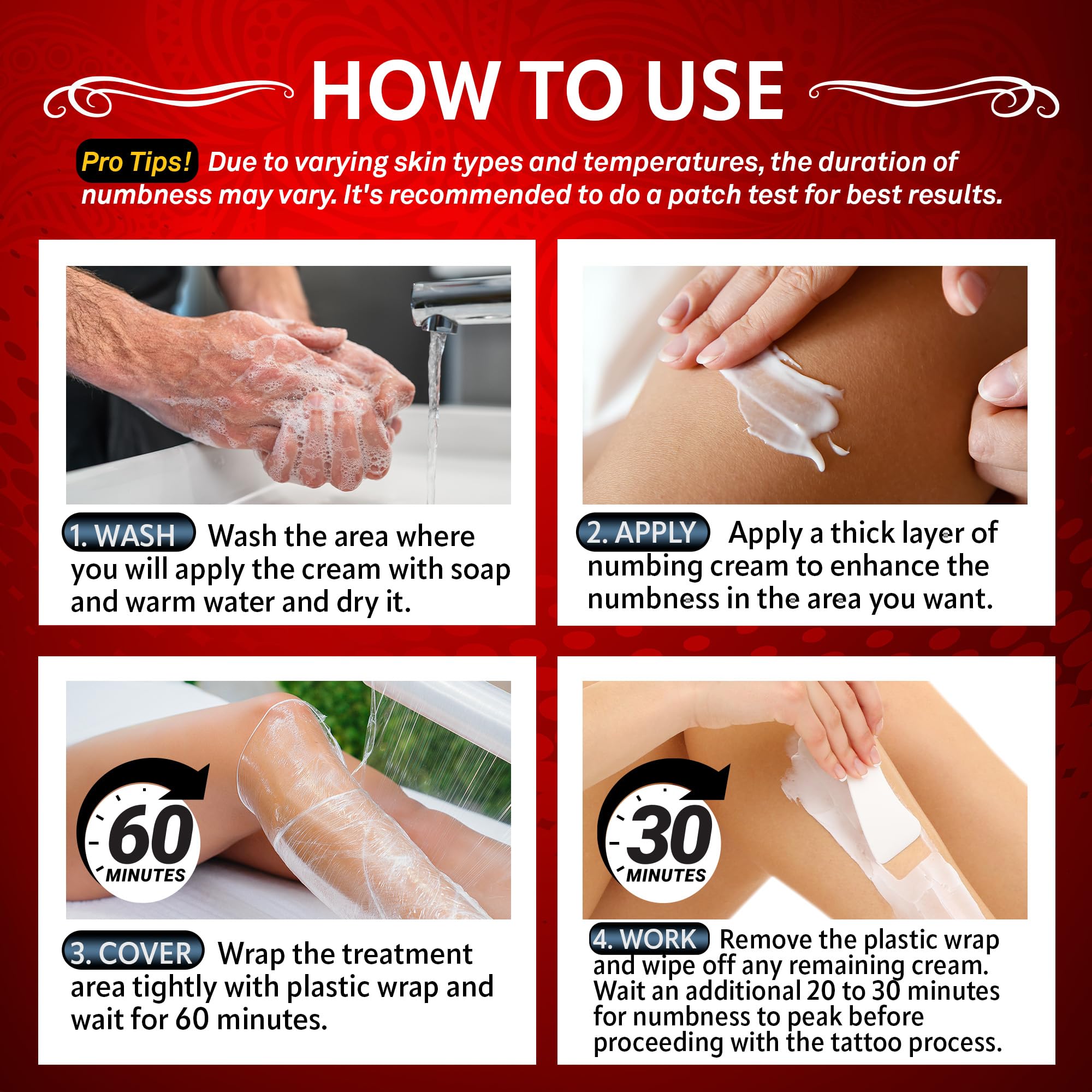 HOW TO USE

Pro Tips! Due to varying skin types and temperatures, the duration of numbness may vary. It's recommended to do a patch test for best results.

1. WASH Wash the area where you will apply the cream with soap and warm water and dry it.

2. APPLY Apply a thick layer of numbing cream to enhance the numbness in the area you want.

60 MINUTES

3. COVER Wrap the treatment area tightly with plastic wrap and wait for 60 minutes.

30 MINUTES

4. WORK Remove the plastic wrap and wipe off any remaining cream. Wait an additional 20 to 30 minutes for numbness to peak before proceeding with the tattoo process.