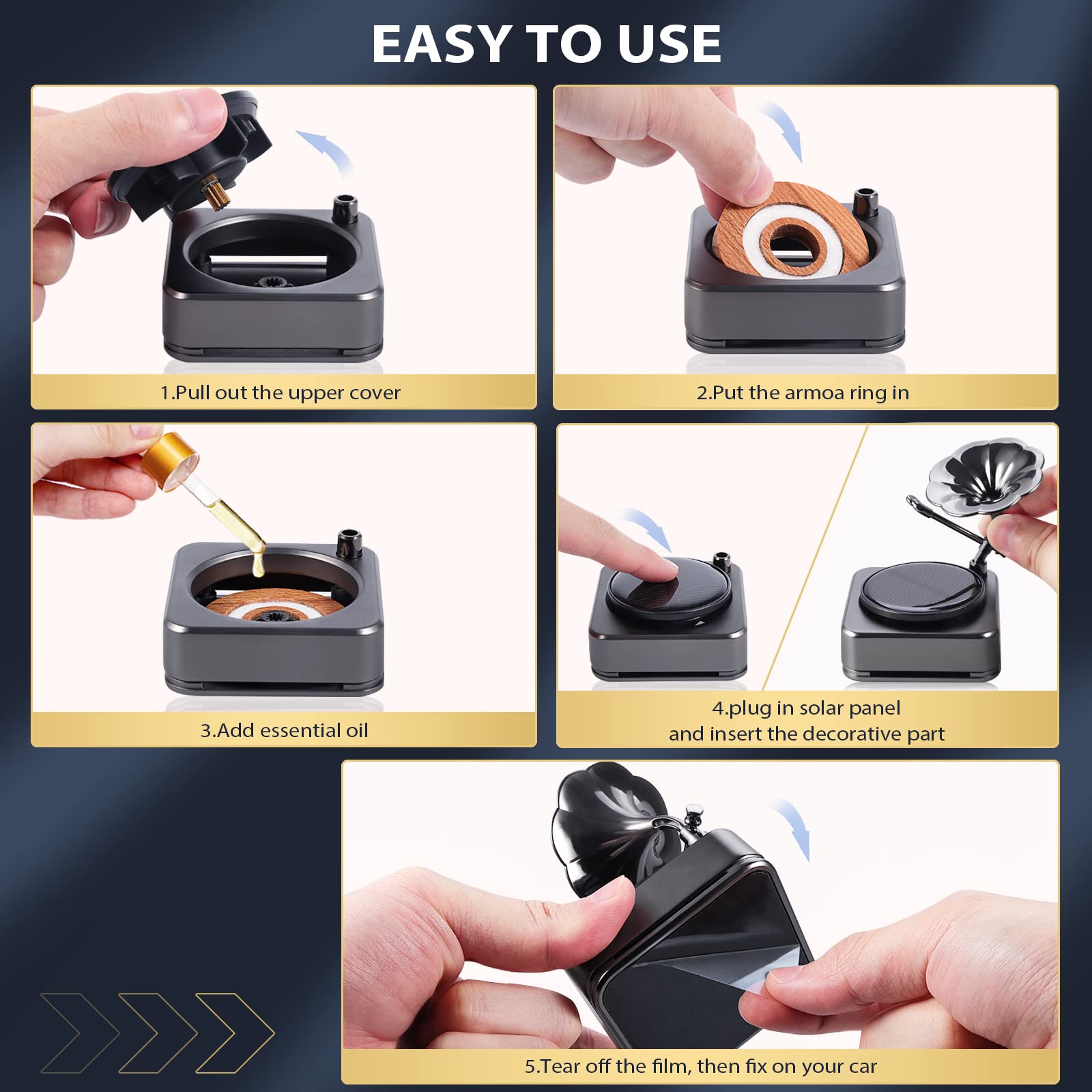 EASY TO USE

1.Pull out the upper cover

2.Put the armoa ring in

3.Add essential oil

4.plug in solar panel and insert the decorative part

5.Tear off the film, then fix on your car