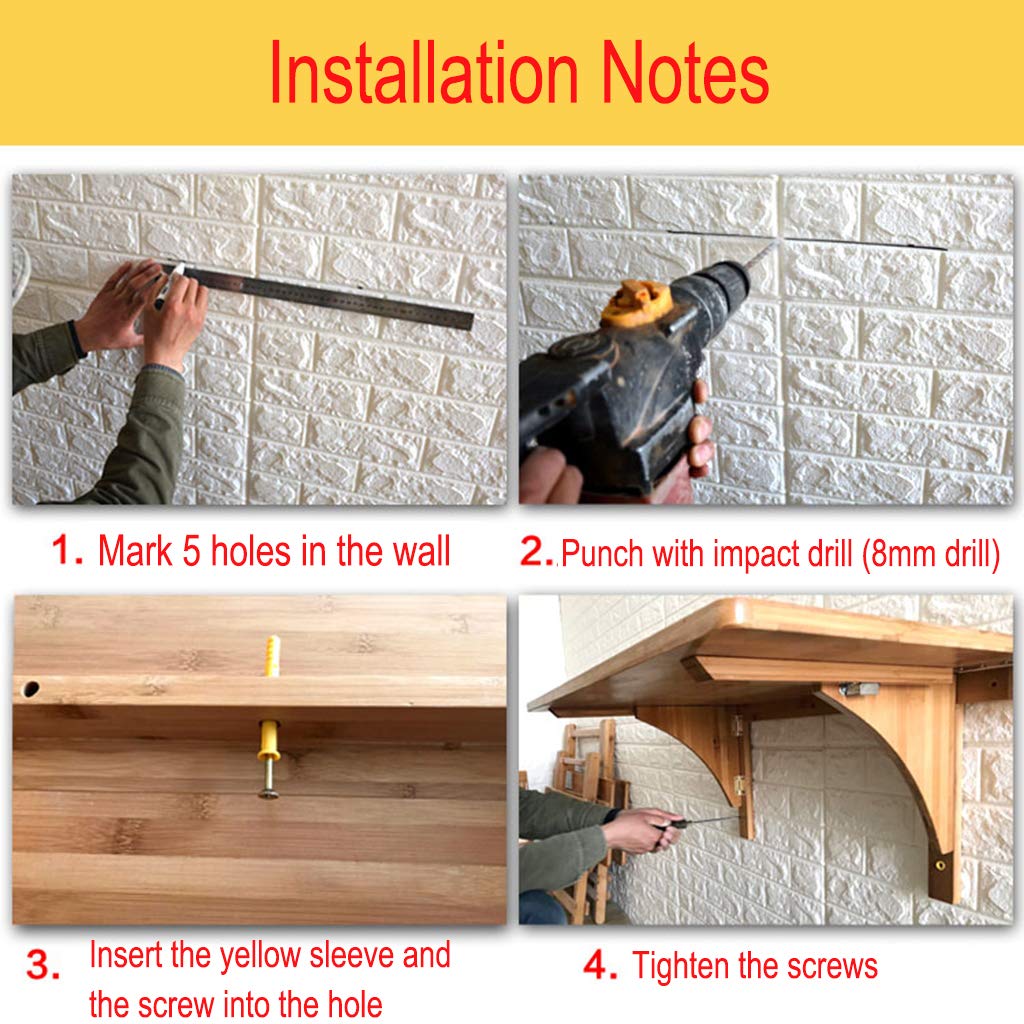 Installation Notes

1. Mark 5 holes in the wall

2. Punch with impact drill (8mm drill)

3. Insert the yellow sleeve and the screw into the hole

4. Tighten the screws