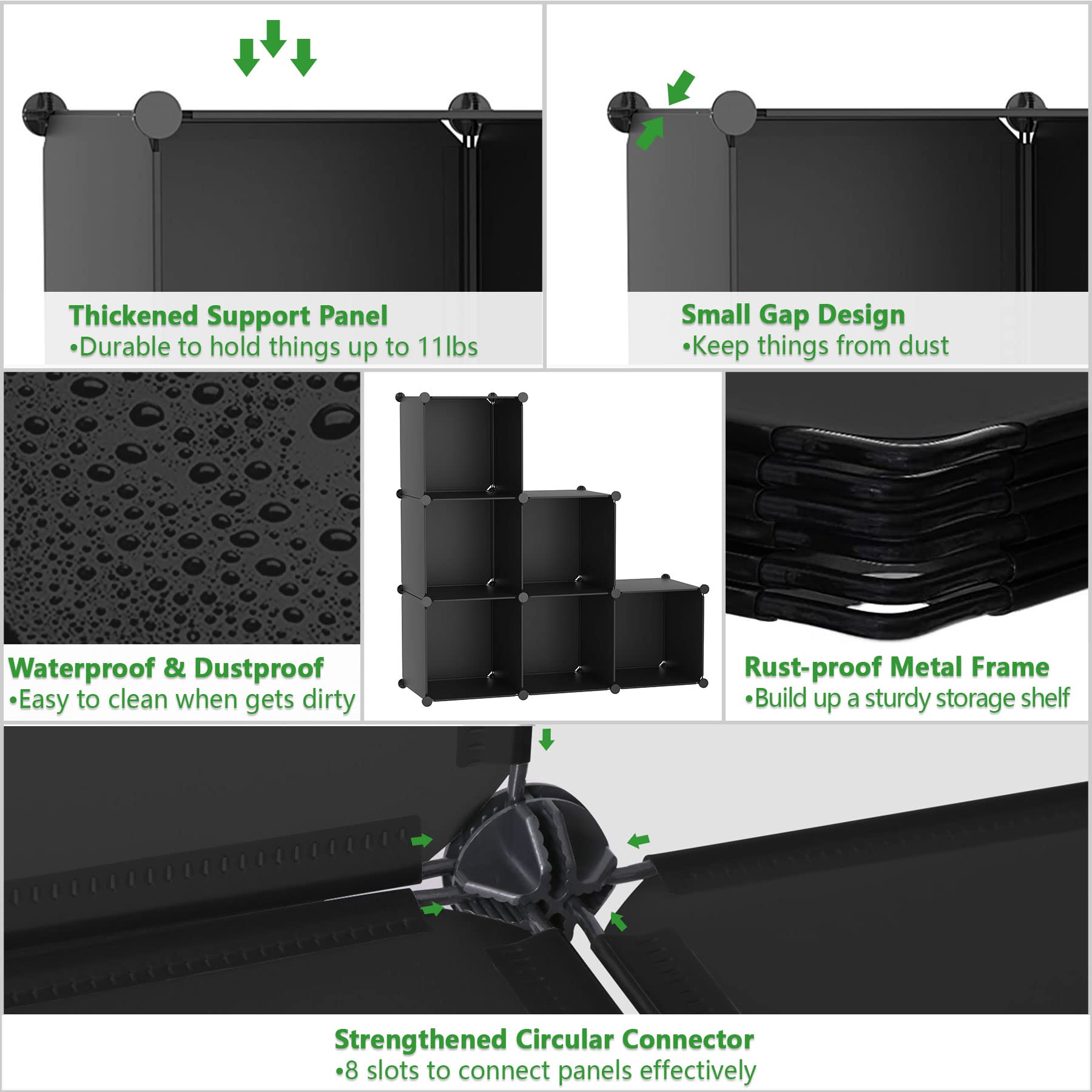 Thickened Support Panel
•Durable to hold things up to 11lbs

Small Gap Design
•Keep things from dust

Waterproof & Dustproof
•Easy to clean when gets dirty

Rust-proof Metal Frame
•Build up a sturdy storage shelf

Strengthened Circular Connector
•8 slots to connect panels effectively