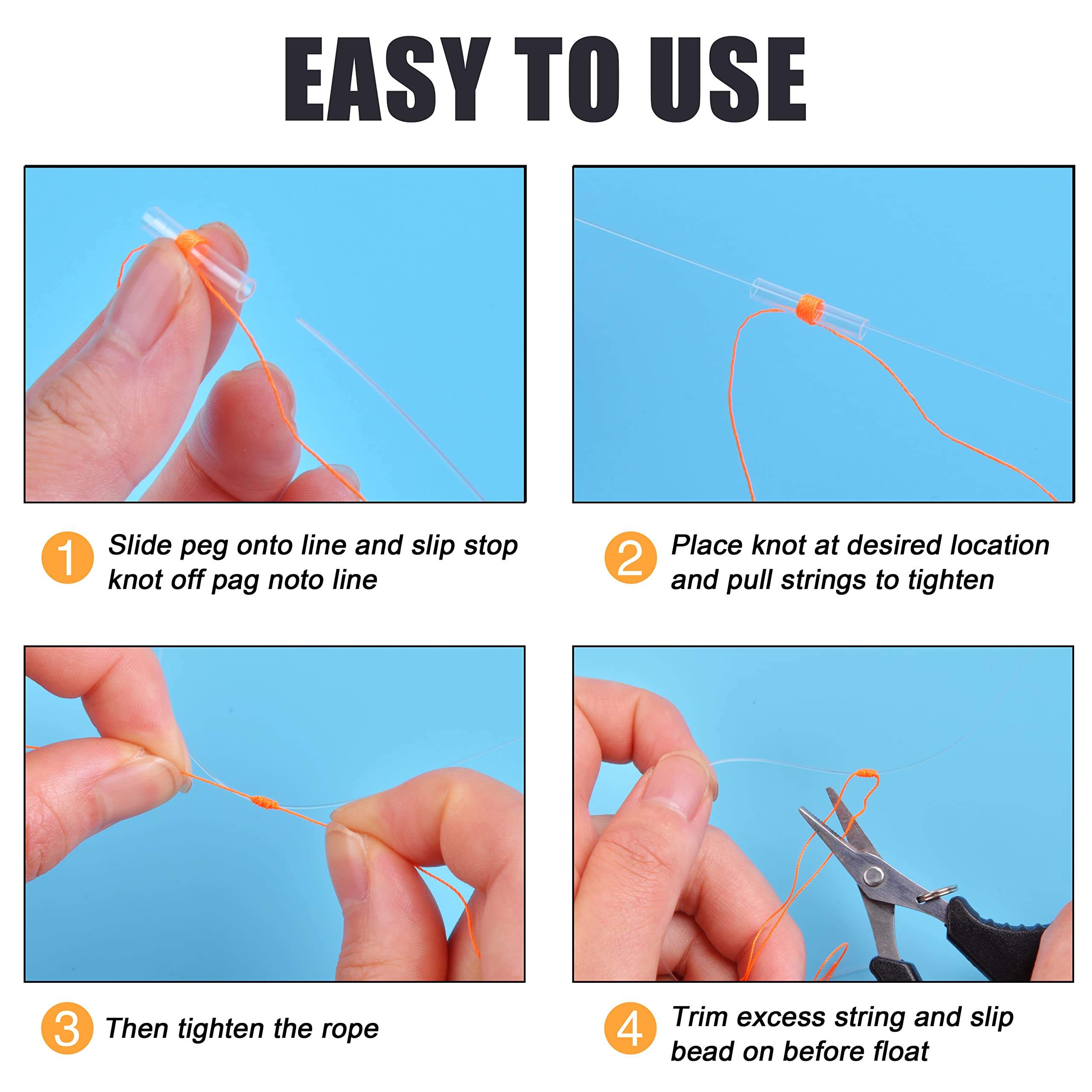 EASY TO USE

1 Slide peg onto line and slip stop knot off pag noto line

2 Place knot at desired location and pull strings to tighten

3 Then tighten the rope

4 Trim excess string and slip bead on before float