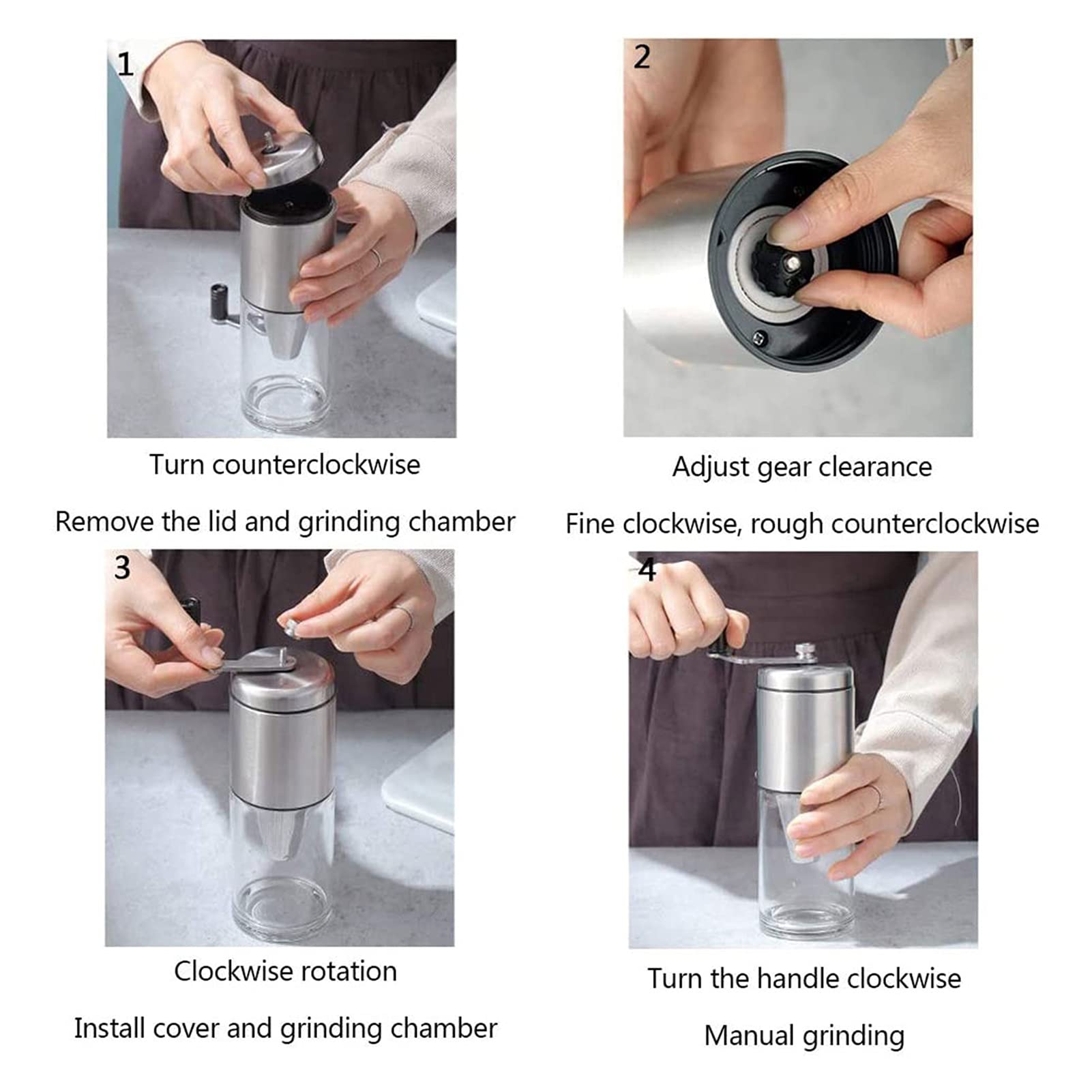 1

Turn counterclockwise

Remove the lid and grinding chamber

2

Adjust gear clearance

Fine clockwise, rough counterclockwise

3

Clockwise rotation

Install cover and grinding chamber

4

Turn the handle clockwise

Manual grinding