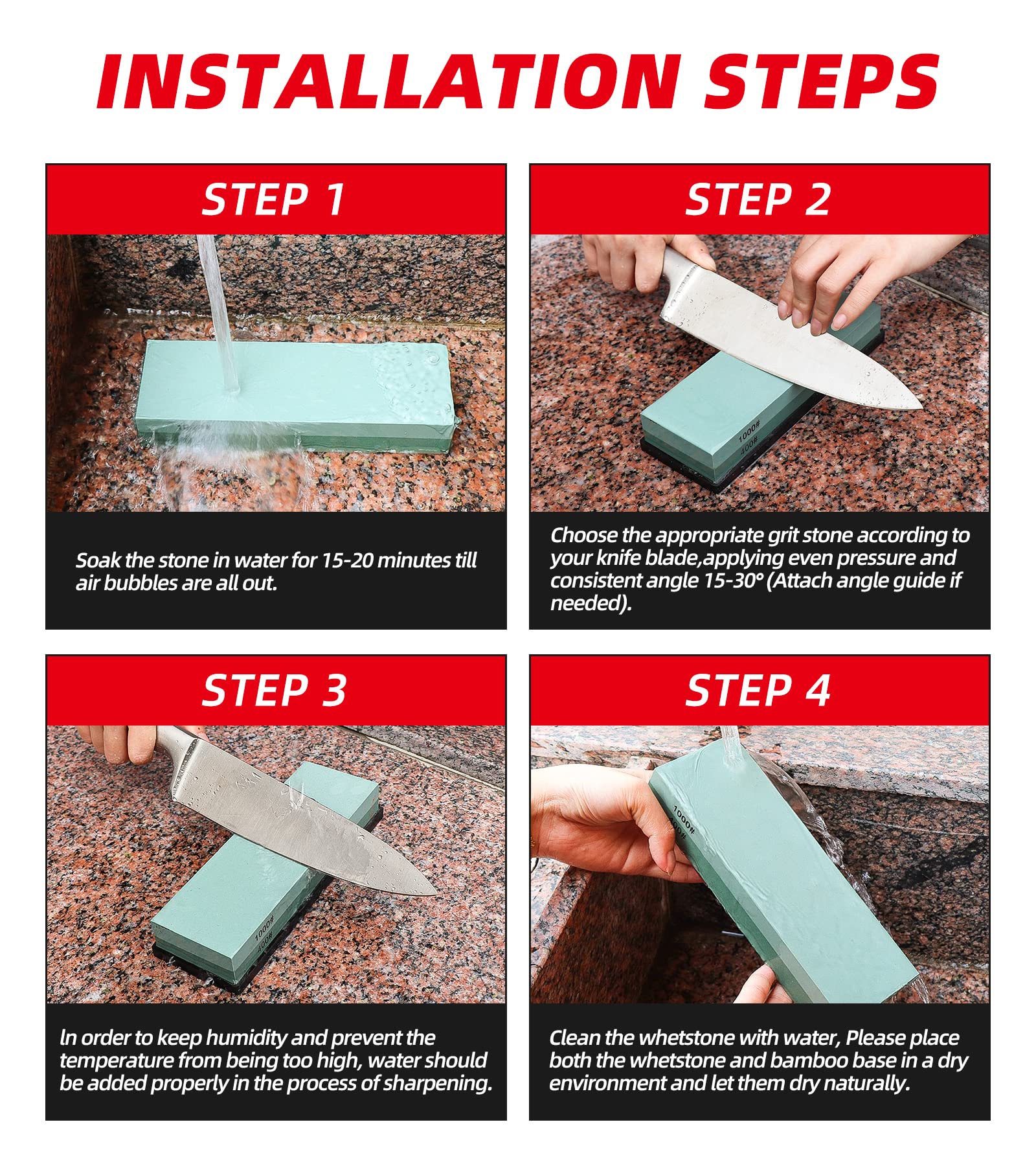 INSTALLATION STEPS

STEP 1

Soak the stone in water for 15-20 minutes till air bubbles are all out.

STEP 2

1000#
400#

Choose the appropriate grit stone according to your knife blade,applying even pressure and consistent angle 15-30° (Attach angle guide if needed).

STEP 3

1000#
400#

In order to keep humidity and prevent the temperature from being too high, water should be added properly in the process of sharpening.

STEP 4

1000#
400#

Clean the whetstone with water, Please place both the whetstone and bamboo base in a dry environment and let them dry naturally.