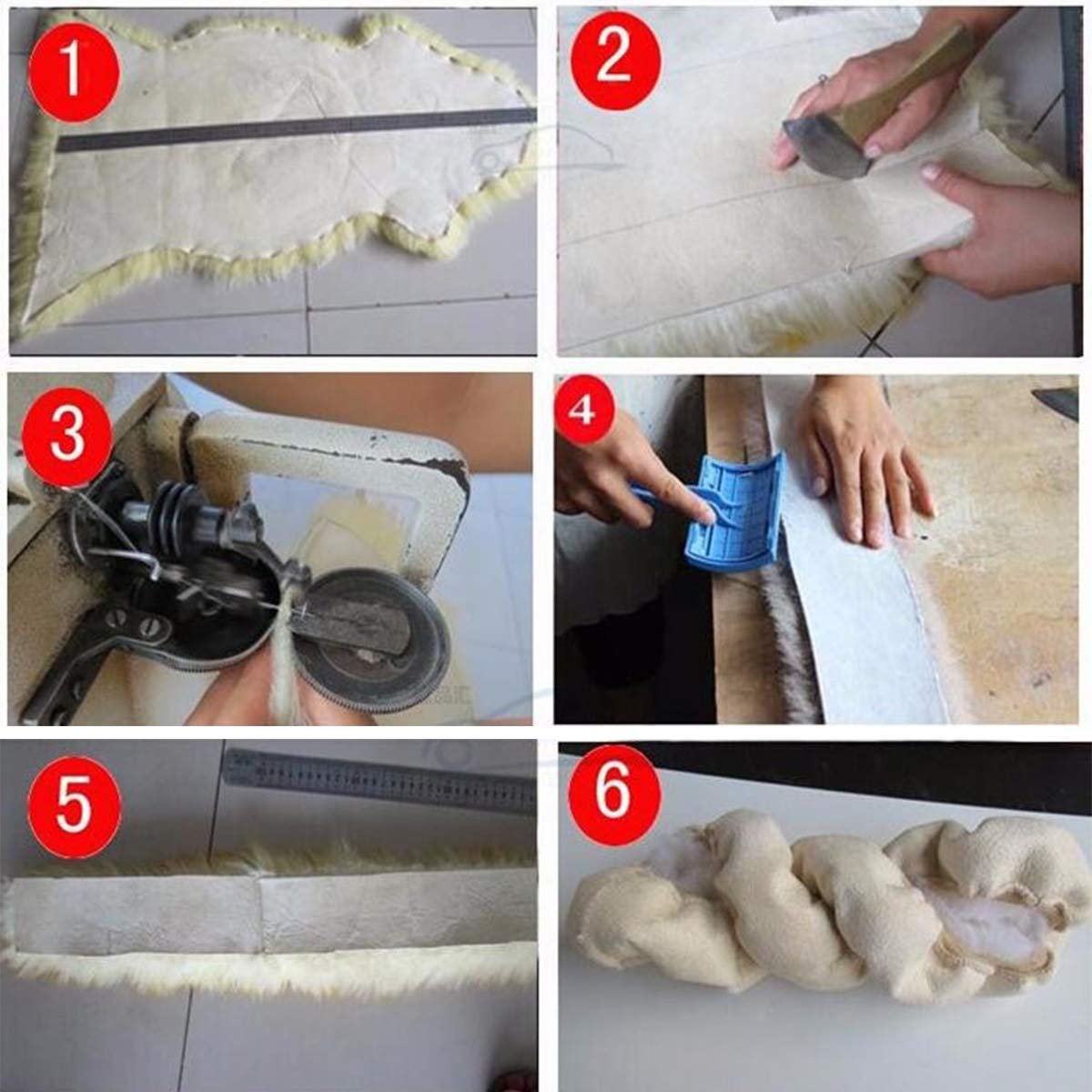 1
2
3
4
5
6