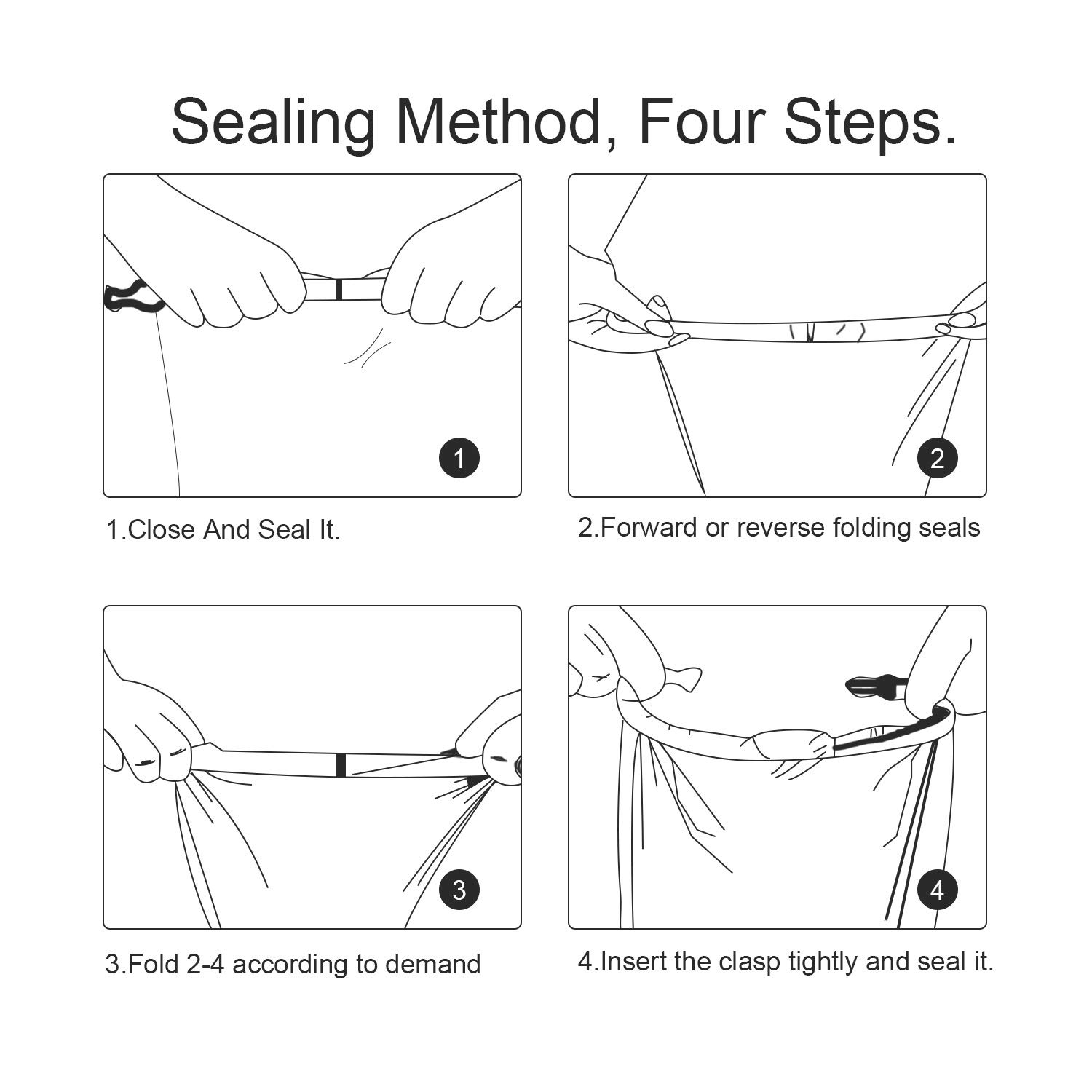 Sealing Method, Four Steps.

1

1.Close And Seal It.

2

2.Forward or reverse folding seals

3

3.Fold 2-4 according to demand

4

4.Insert the clasp tightly and seal it.