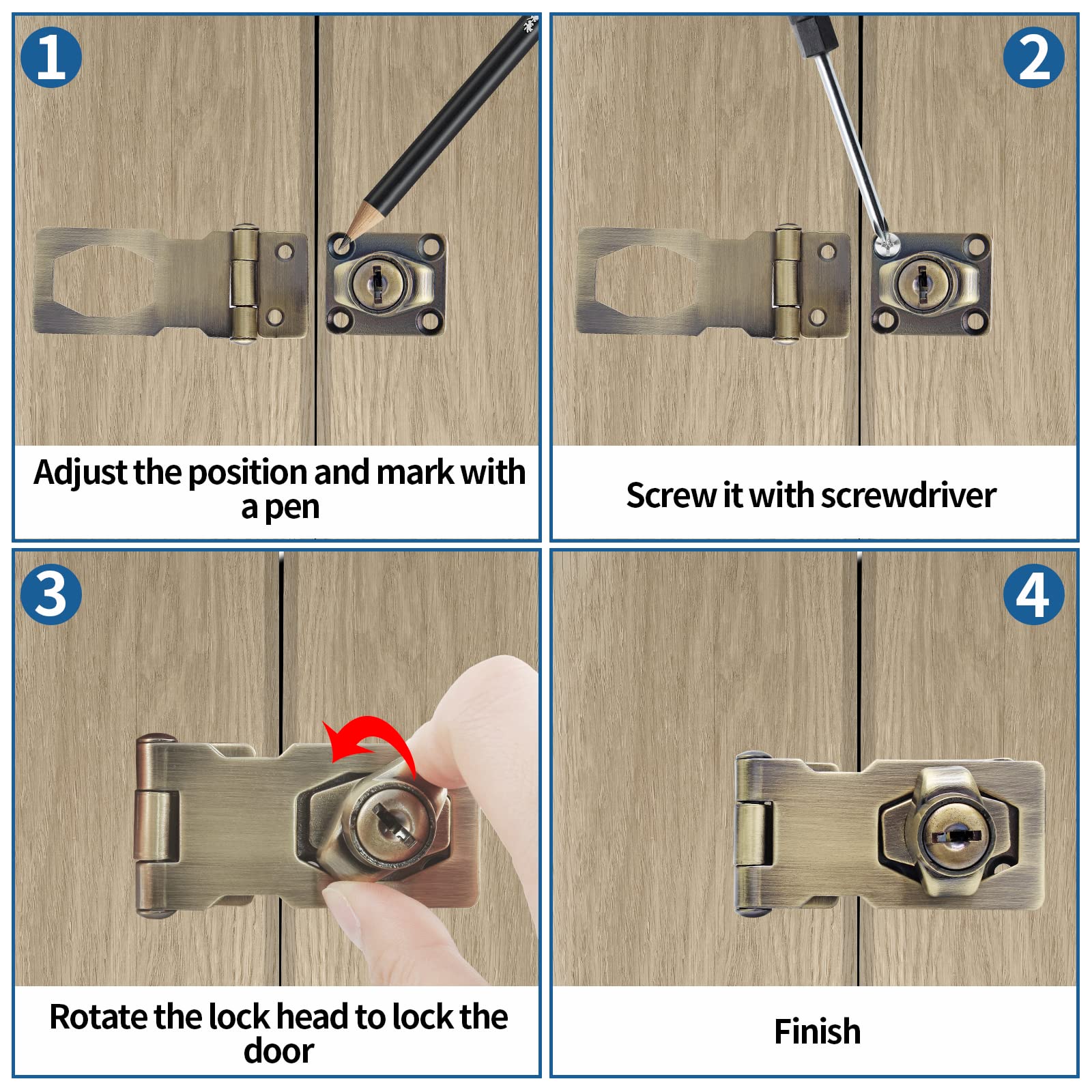 1

Adjust the position and mark with a pen

2

Screw it with screwdriver

3

Rotate the lock head to lock the door

4

Finish