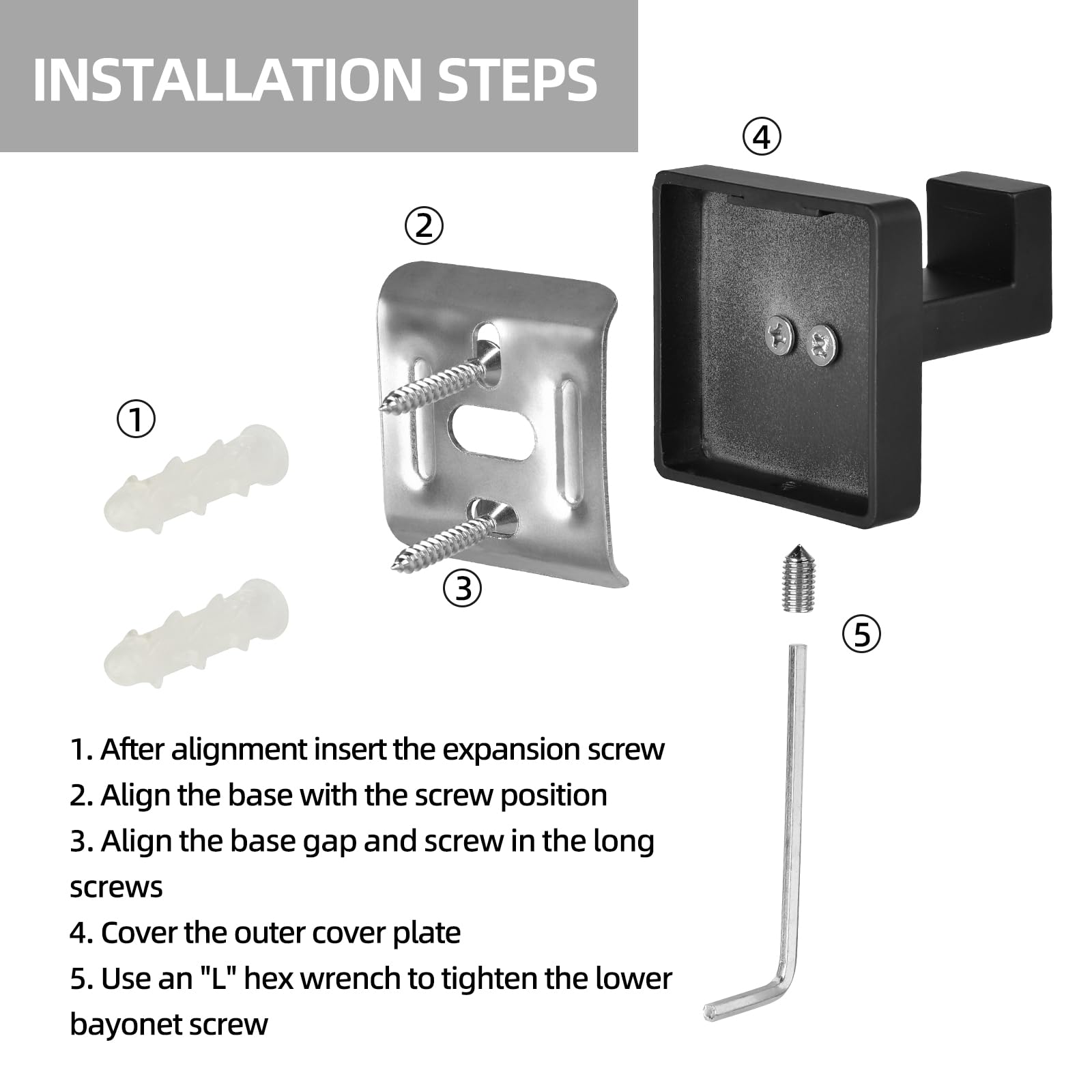 INSTALLATION STEPS

④

②

①

③

⑤

1. After alignment insert the expansion screw
2. Align the base with the screw position
3. Align the base gap and screw in the long screws
4. Cover the outer cover plate
5. Use an "L" hex wrench to tighten the lower bayonet screw