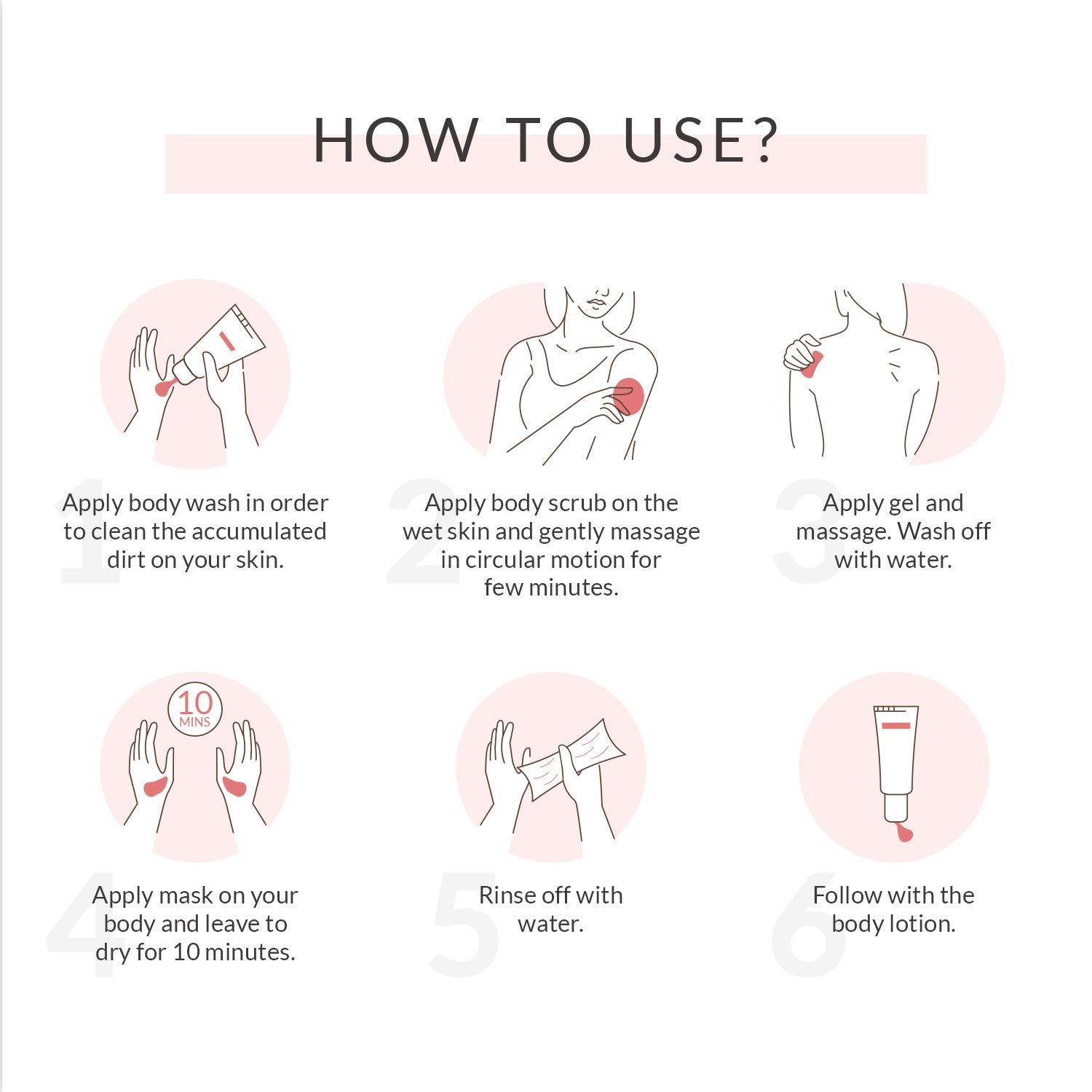 HOW TO USE?

1
Apply body wash in order to clean the accumulated dirt on your skin.

2
Apply body scrub on the wet skin and gently massage in circular motion for few minutes.

3
Apply gel and massage. Wash off with water.

10 MINS

4
Apply mask on your body and leave to dry for 10 minutes.

5
Rinse off with water.

6
Follow with the body lotion.