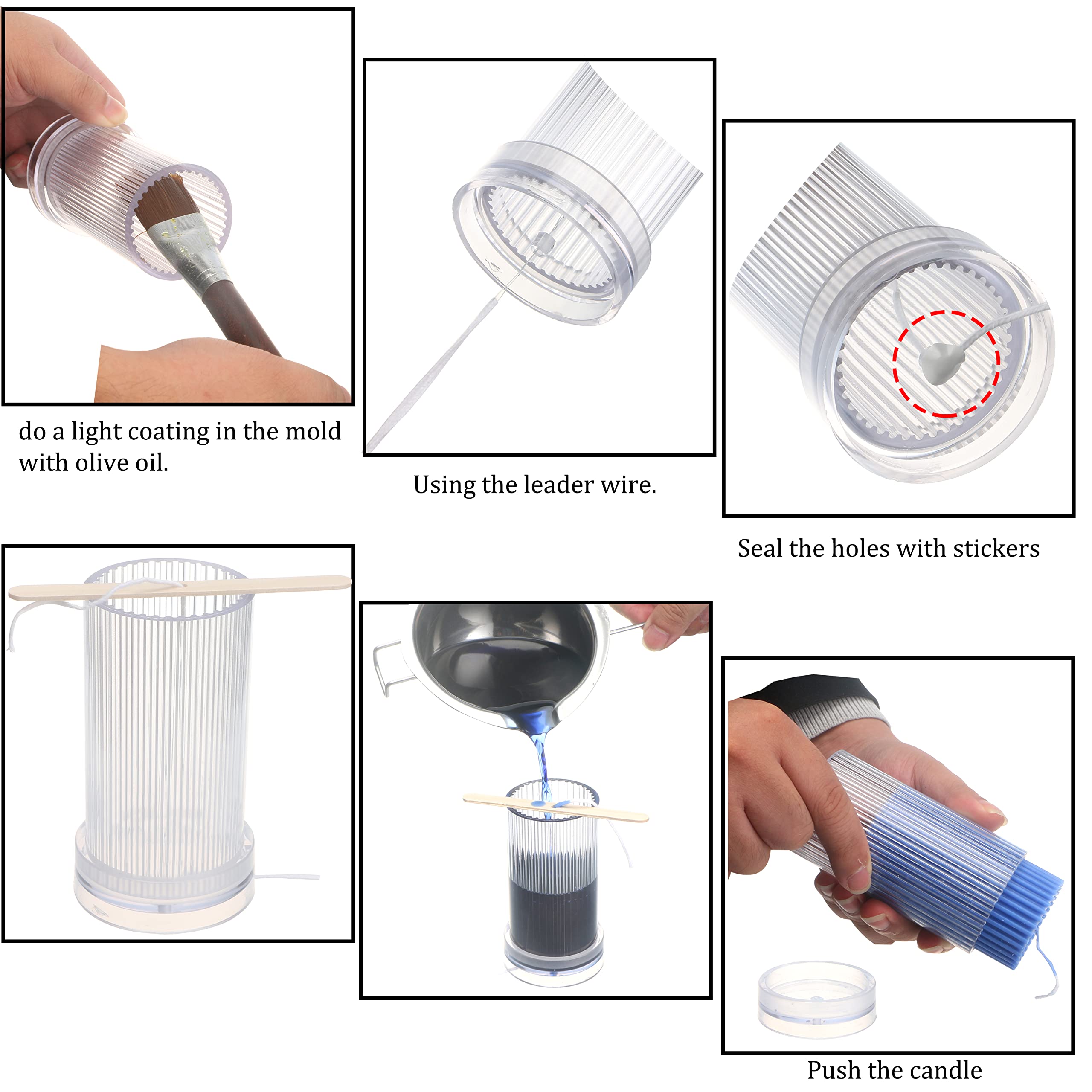 do a light coating in the mold with olive oil.

Using the leader wire.

Seal the holes with stickers

Push the candle