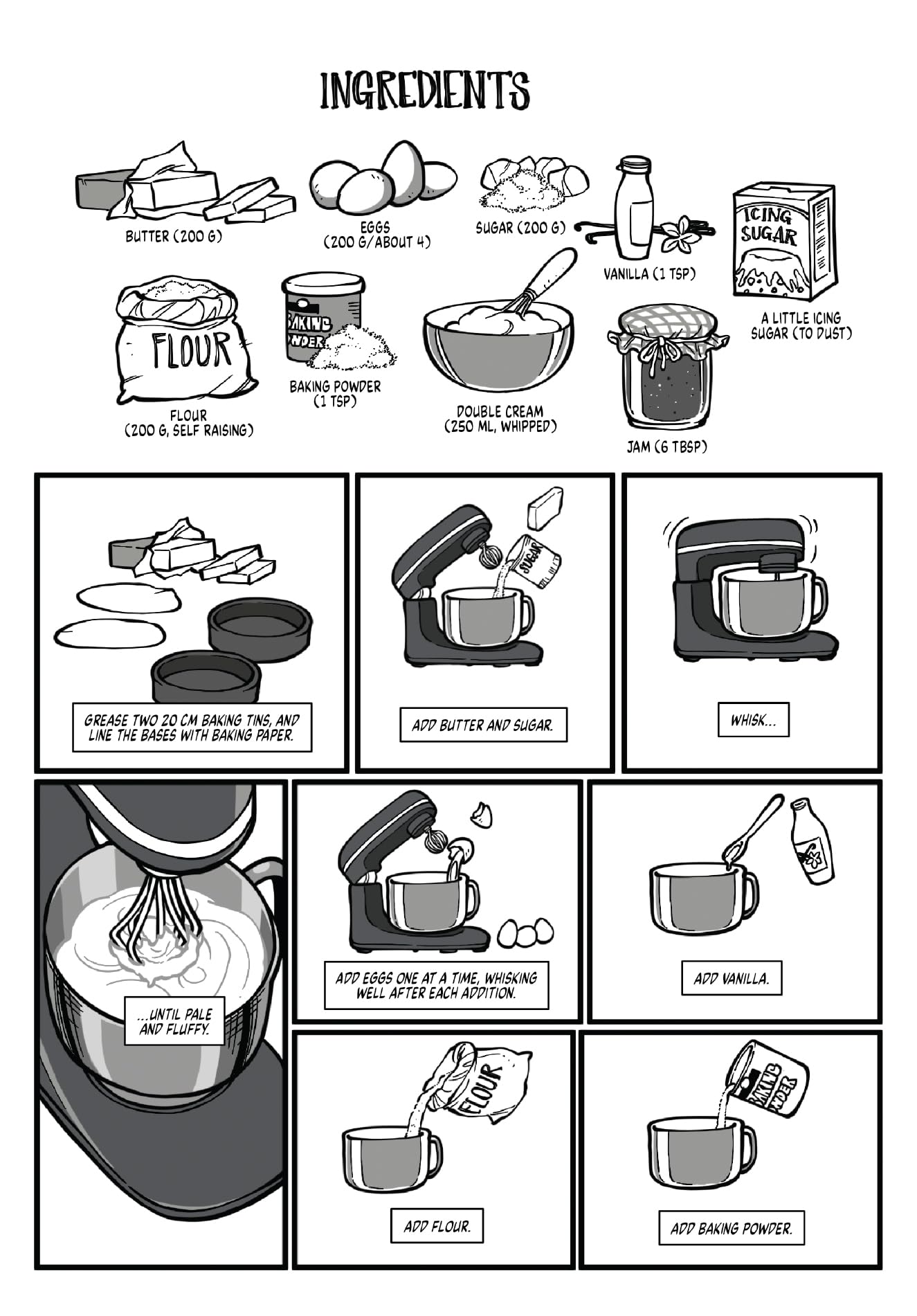 INGREDIENTS

BUTTER (200 G)

EGGS (200 G/ABOUT 4)

SUGAR (200 G)

VANILLA (1 TSP)

ICING SUGAR

A LITTLE ICING SUGAR (TO DUST)

FLOUR

FLOUR (200 G, SELF RAISING)

BAKING POWDER

BAKING POWDER (1 TSP)

DOUBLE CREAM (250 ML, WHIPPED)

JAM (6 TBSP)

GREASE TWO 20 CM BAKING TINS, AND LINE THE BASES WITH BAKING PAPER.

SUGAR

ADD BUTTER AND SUGAR.

WHISK...

...UNTIL PALE AND FLUFFY.

ADD EGGS ONE AT A TIME, WHISKING WELL AFTER EACH ADDITION.

ADD VANILLA.

FLOUR

ADD FLOUR.

BAKING POWDER

ADD BAKING POWDER.