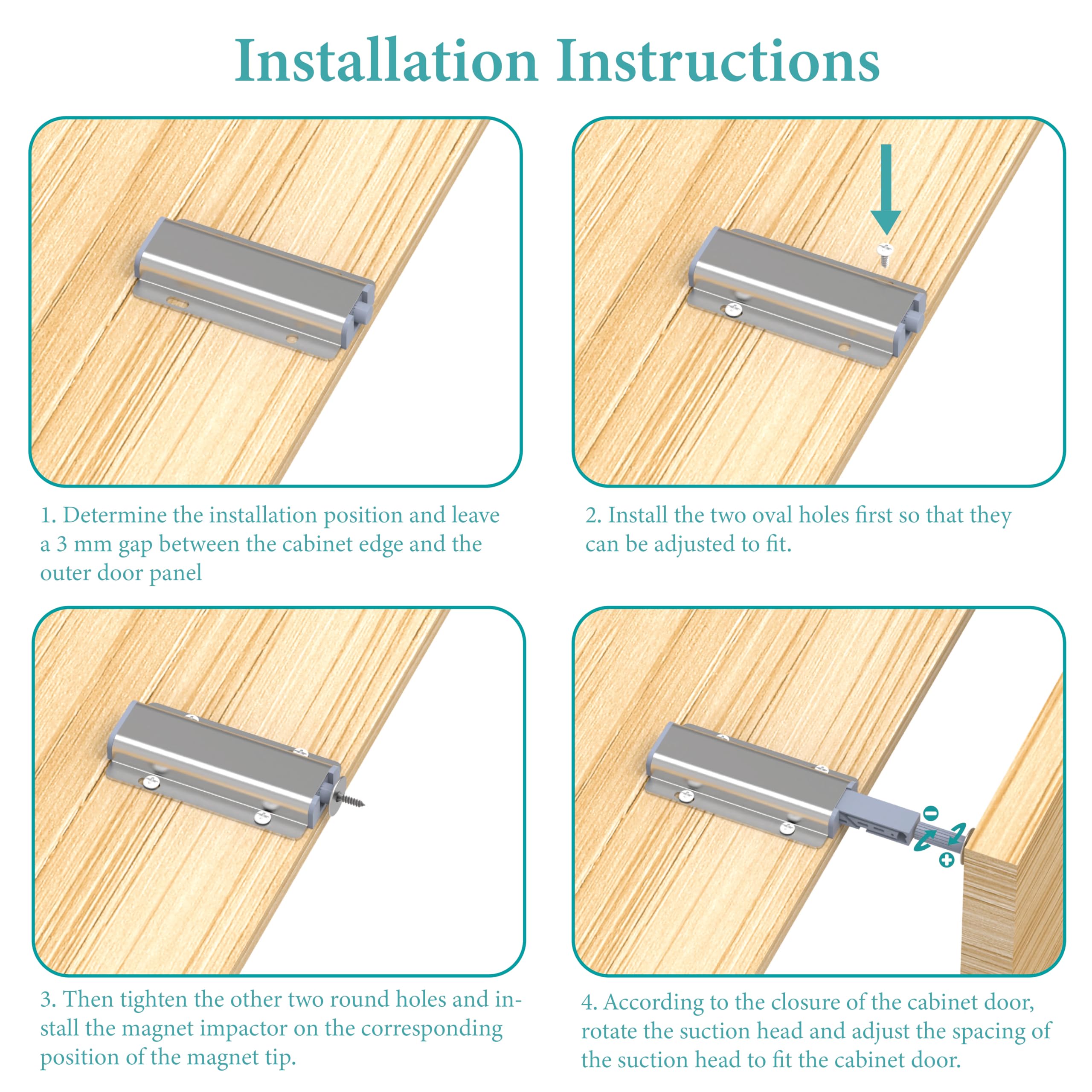 Installation Instructions

1. Determine the installation position and leave a 3 mm gap between the cabinet edge and the outer door panel

2. Install the two oval holes first so that they can be adjusted to fit.

3. Then tighten the other two round holes and install the magnet impactor on the corresponding position of the magnet tip.

4. According to the closure of the cabinet door, rotate the suction head and adjust the spacing of the suction head to fit the cabinet door.