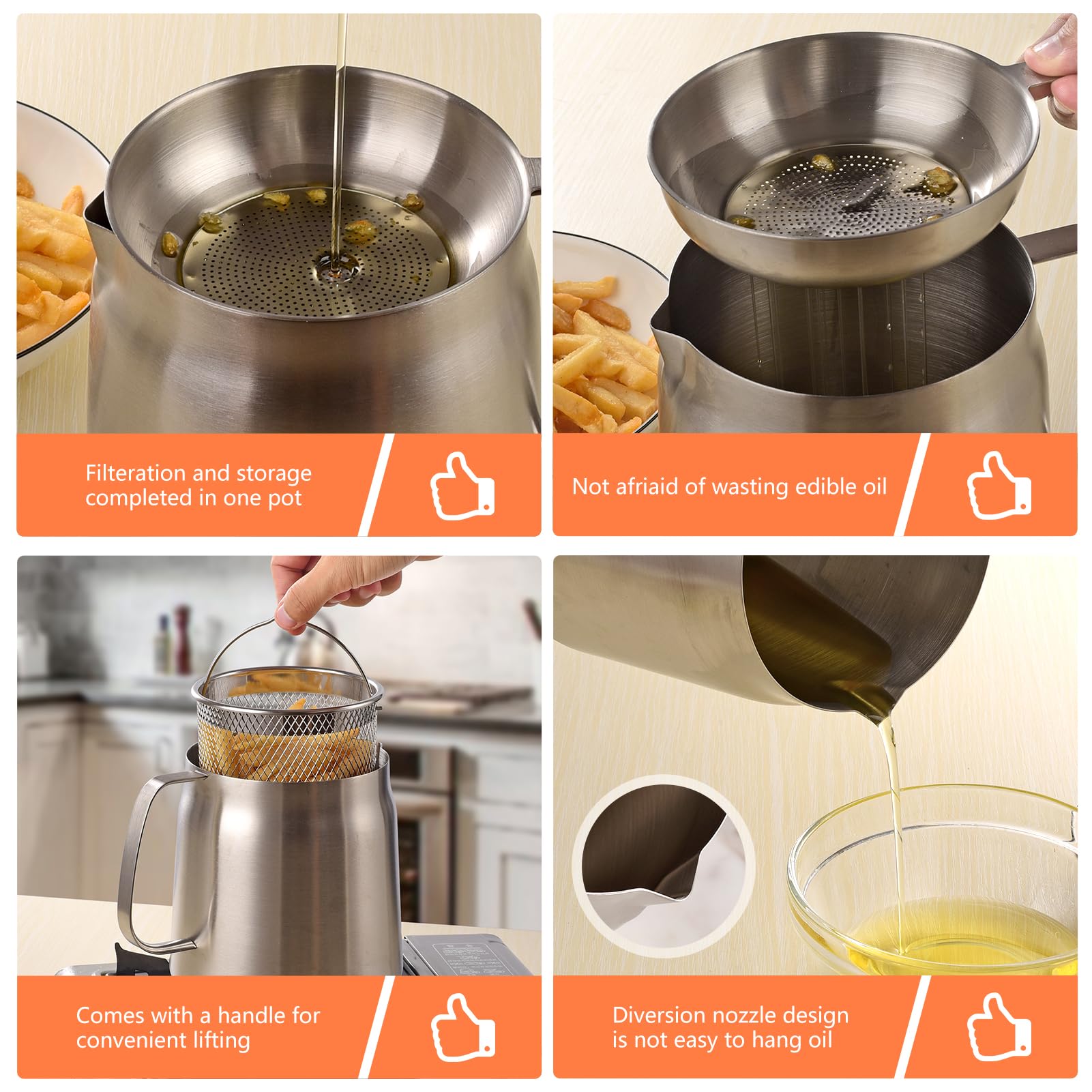 Filteration and storage completed in one pot

Not afriaid of wasting edible oil

Comes with a handle for convenient lifting

Diversion nozzle design is not easy to hang oil