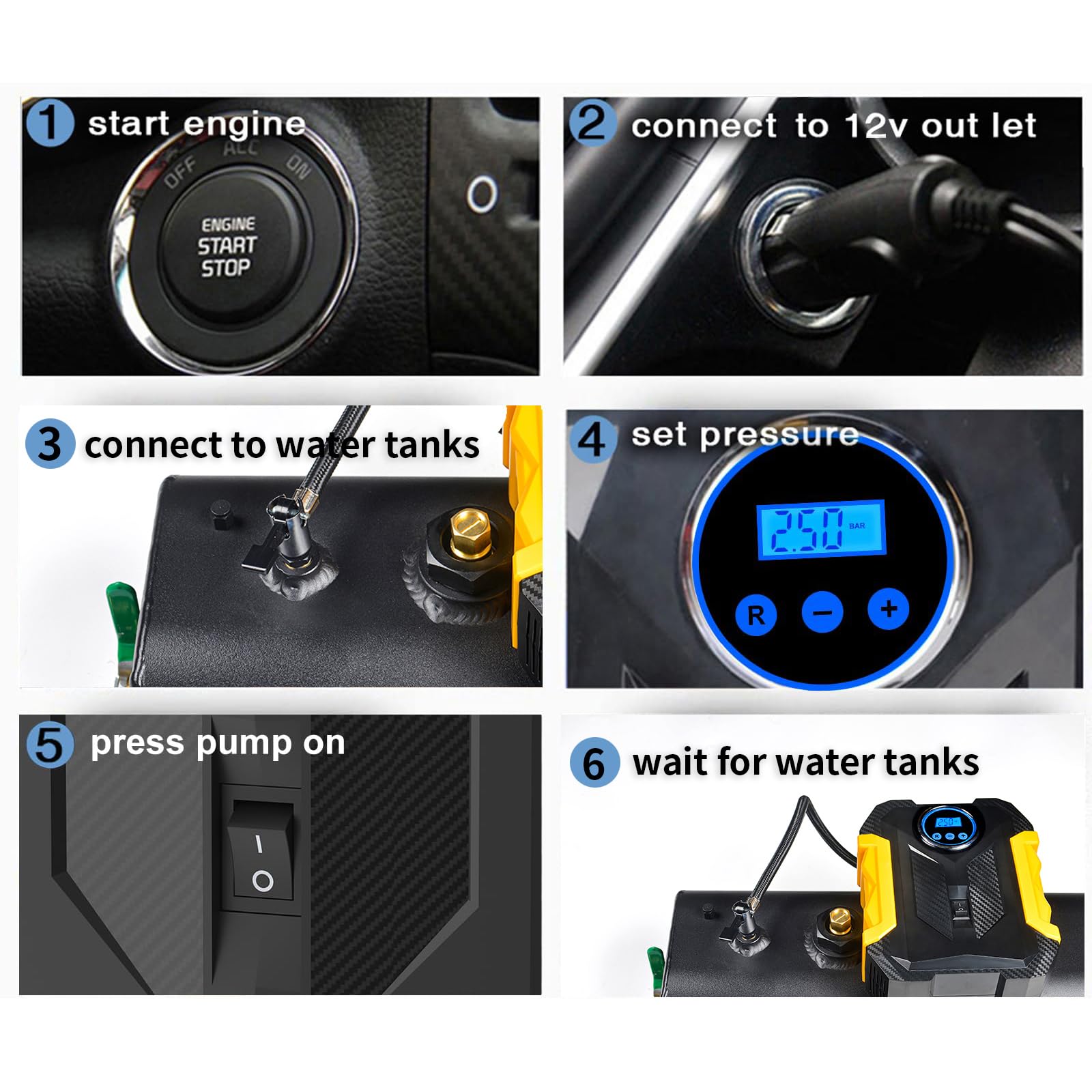 1 start engine

OFF ACC ON

ENGINE START STOP

2 connect to 12v out let

3 connect to water tanks

4 set pressure

2.50 BAR

R − +

5 press pump on

I
O

6 wait for water tanks