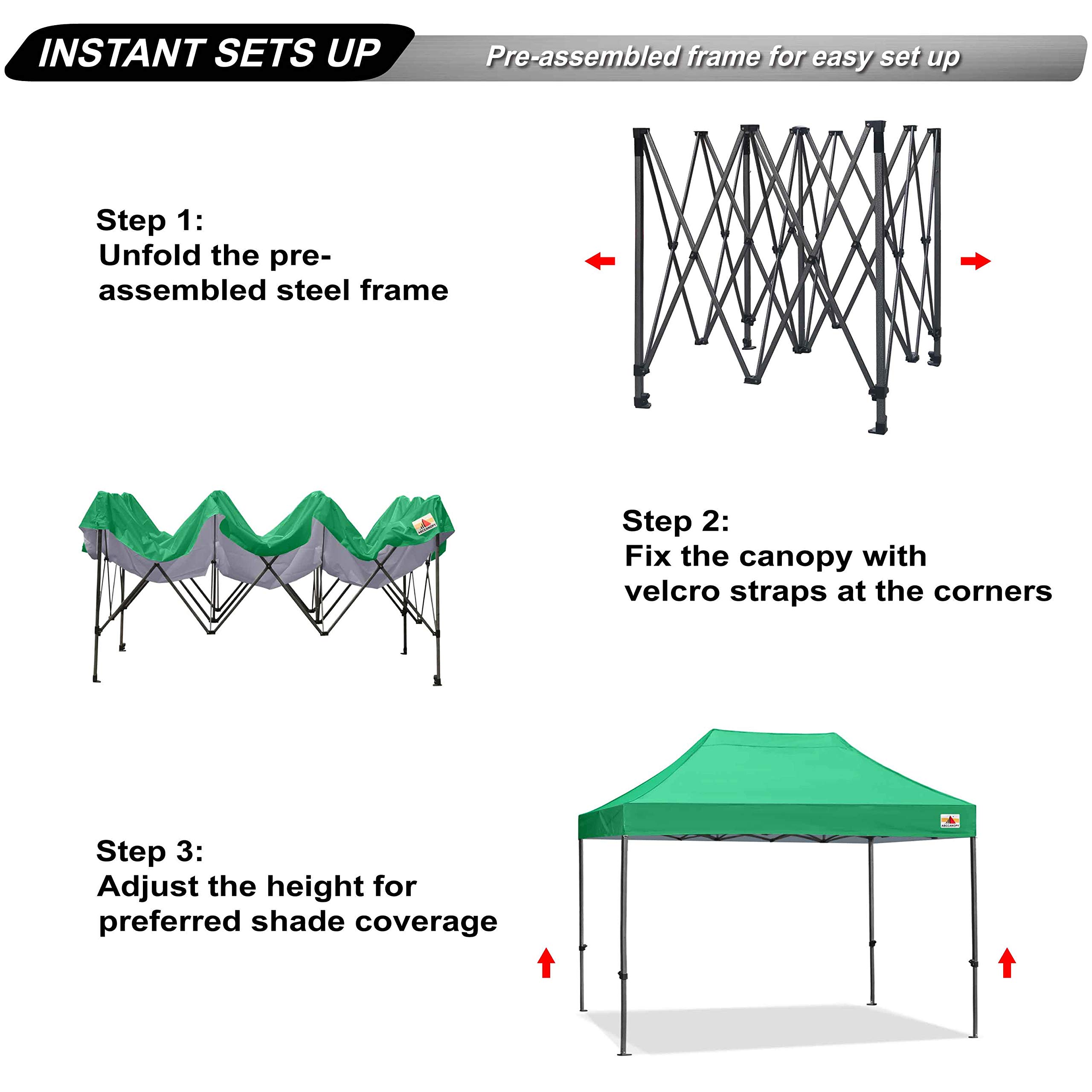 INSTANT SETS UP

Pre-assembled frame for easy set up

Step 1:
Unfold the pre-assembled steel frame

ABCCANOPY

Step 2:
Fix the canopy with velcro straps at the corners

Step 3:
Adjust the height for preferred shade coverage

ABCCANOPY