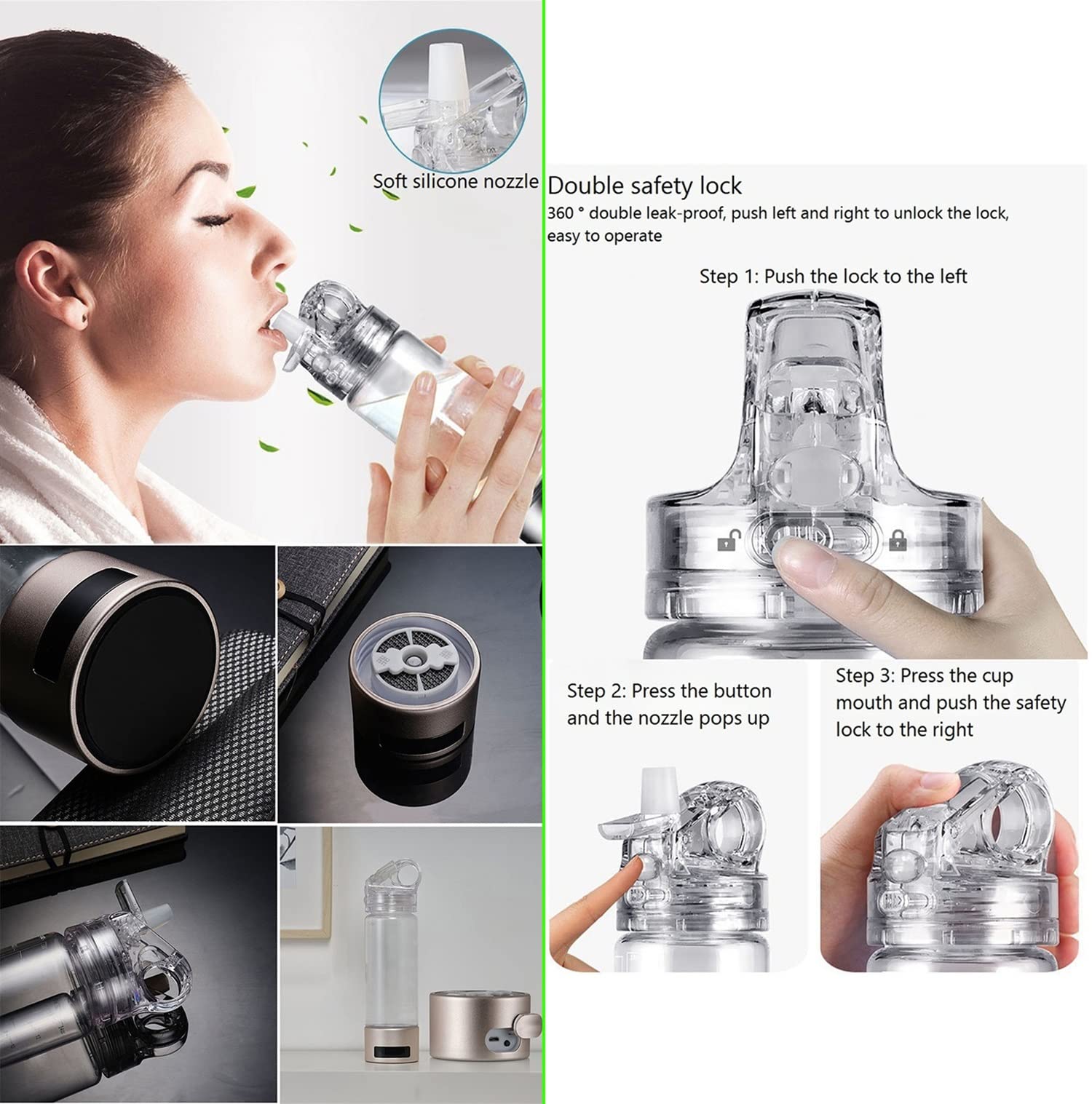 Soft silicone nozzle

Double safety lock

360 ° double leak-proof, push left and right to unlock the lock, easy to operate

Step 1: Push the lock to the left

Step 2: Press the button and the nozzle pops up

Step 3: Press the cup mouth and push the safety lock to the right