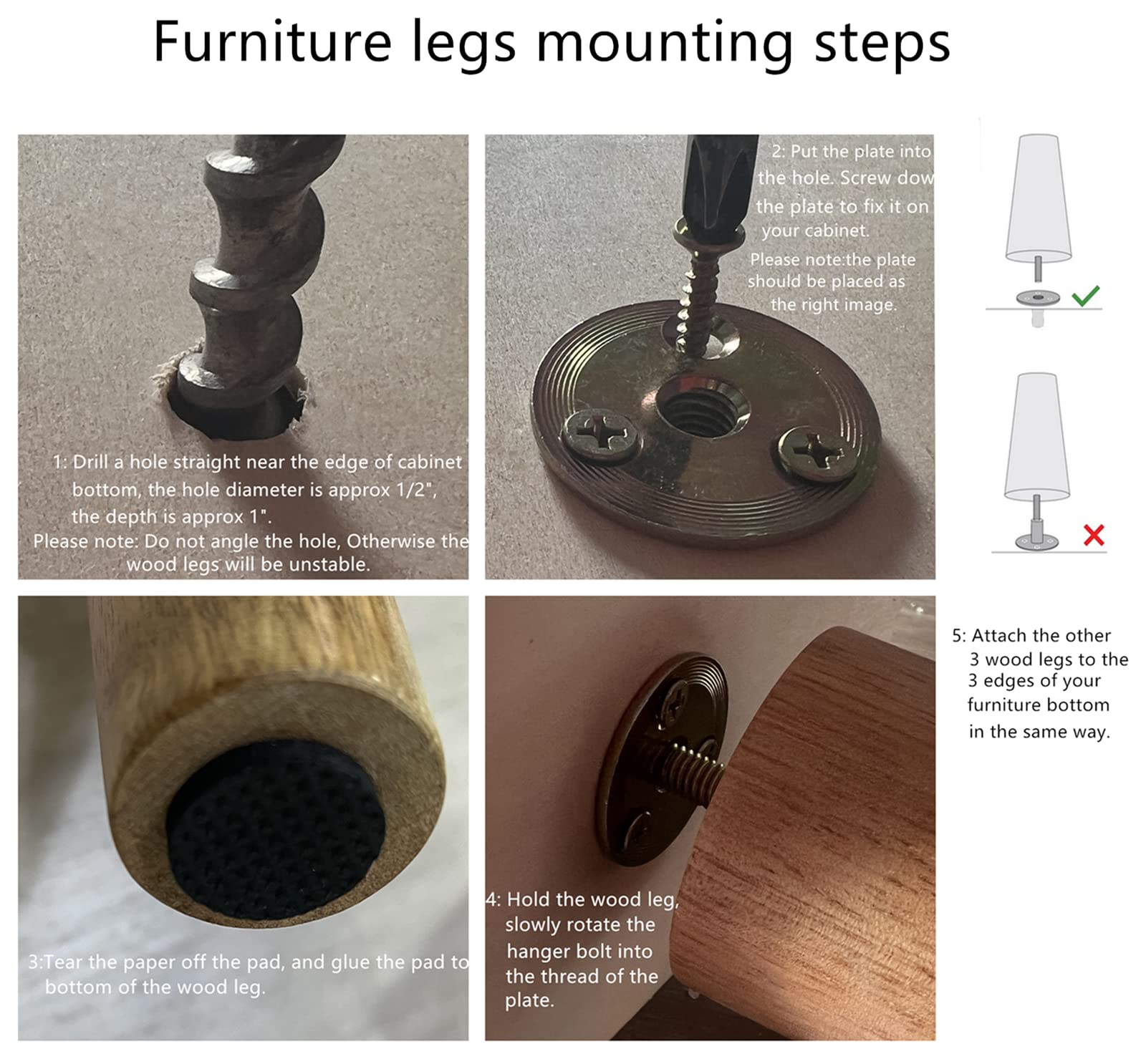 Furniture legs mounting steps

1: Drill a hole straight near the edge of cabinet bottom, the hole diameter is approx 1/2", the depth is approx 1".
Please note: Do not angle the hole, Otherwise the wood legs will be unstable.

2: Put the plate into the hole. Screw dow the plate to fix it on your cabinet.
Please note:the plate should be placed as the right image.

3:Tear the paper off the pad, and glue the pad to bottom of the wood leg.

4: Hold the wood leg, slowly rotate the hanger bolt into the thread of the plate.

5: Attach the other 3 wood legs to the 3 edges of your furniture bottom in the same way.